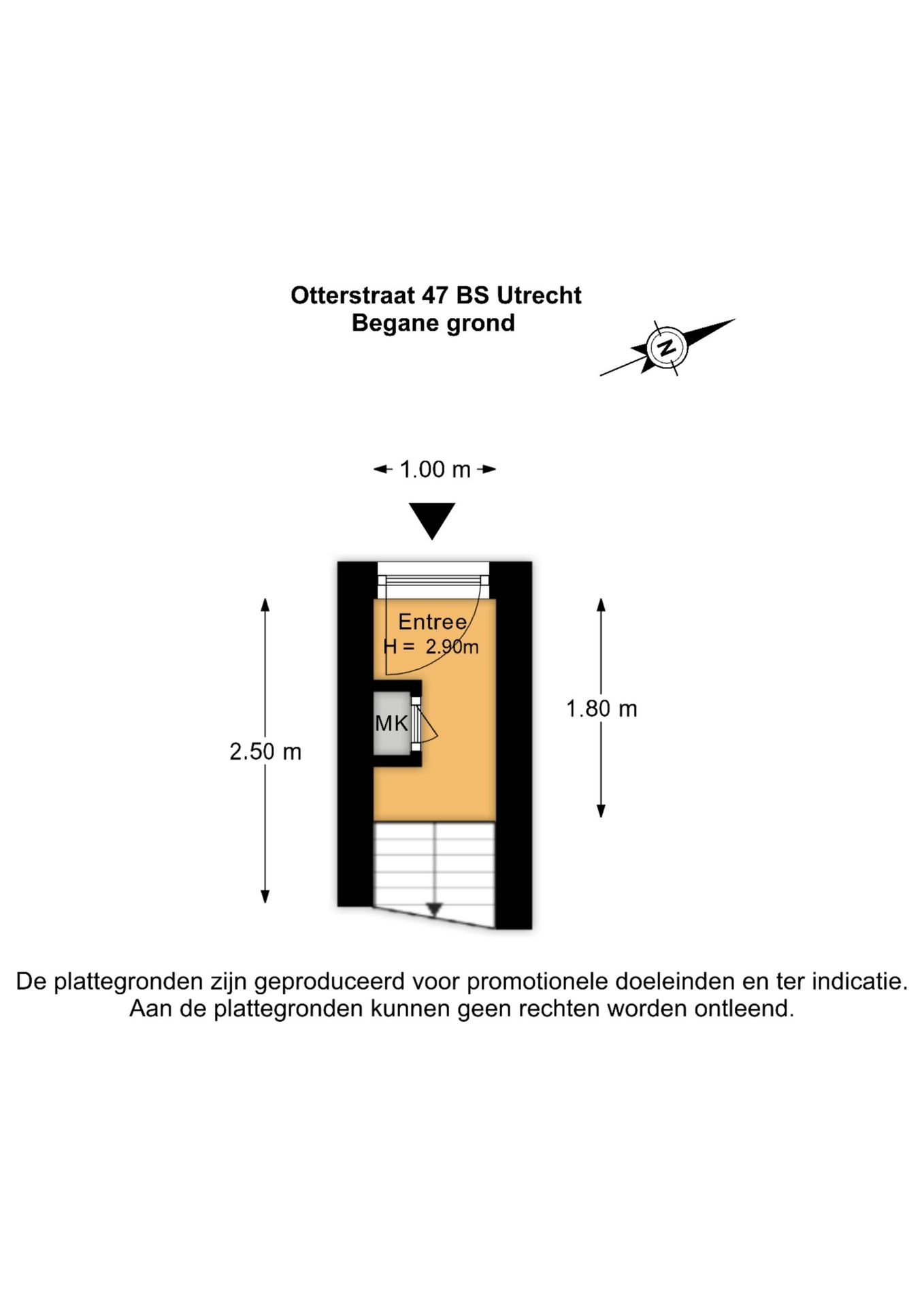 Otterstraat 47 BS Utrecht
Begane grond

N

1.00 m

Entree
H = 2.90m

MK

2.50 m

1.80 m

De plattegronden zijn geproduceerd voor promotionele doeleinden en ter indicatie.
Aan de plattegronden kunnen geen rechten worden ontleend.