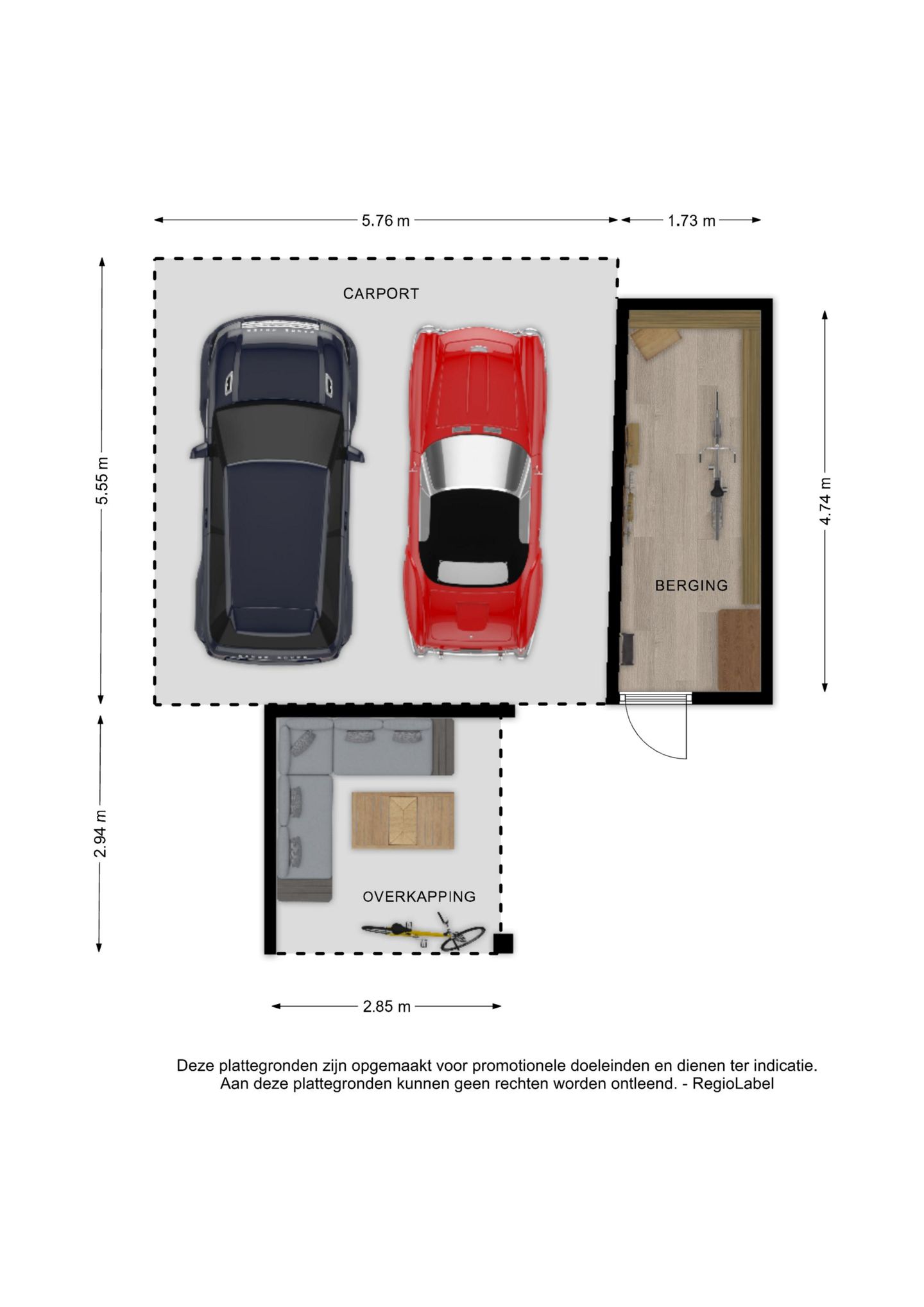 5.76 m
1.73 m
5.55 m
CARPORT
4.74 m
BERGING
2.94 m
OVERKAPPING
2.85 m

Deze plattegronden zijn opgemaakt voor promotionele doeleinden en dienen ter indicatie.
Aan deze plattegronden kunnen geen rechten worden ontleend. - RegioLabel