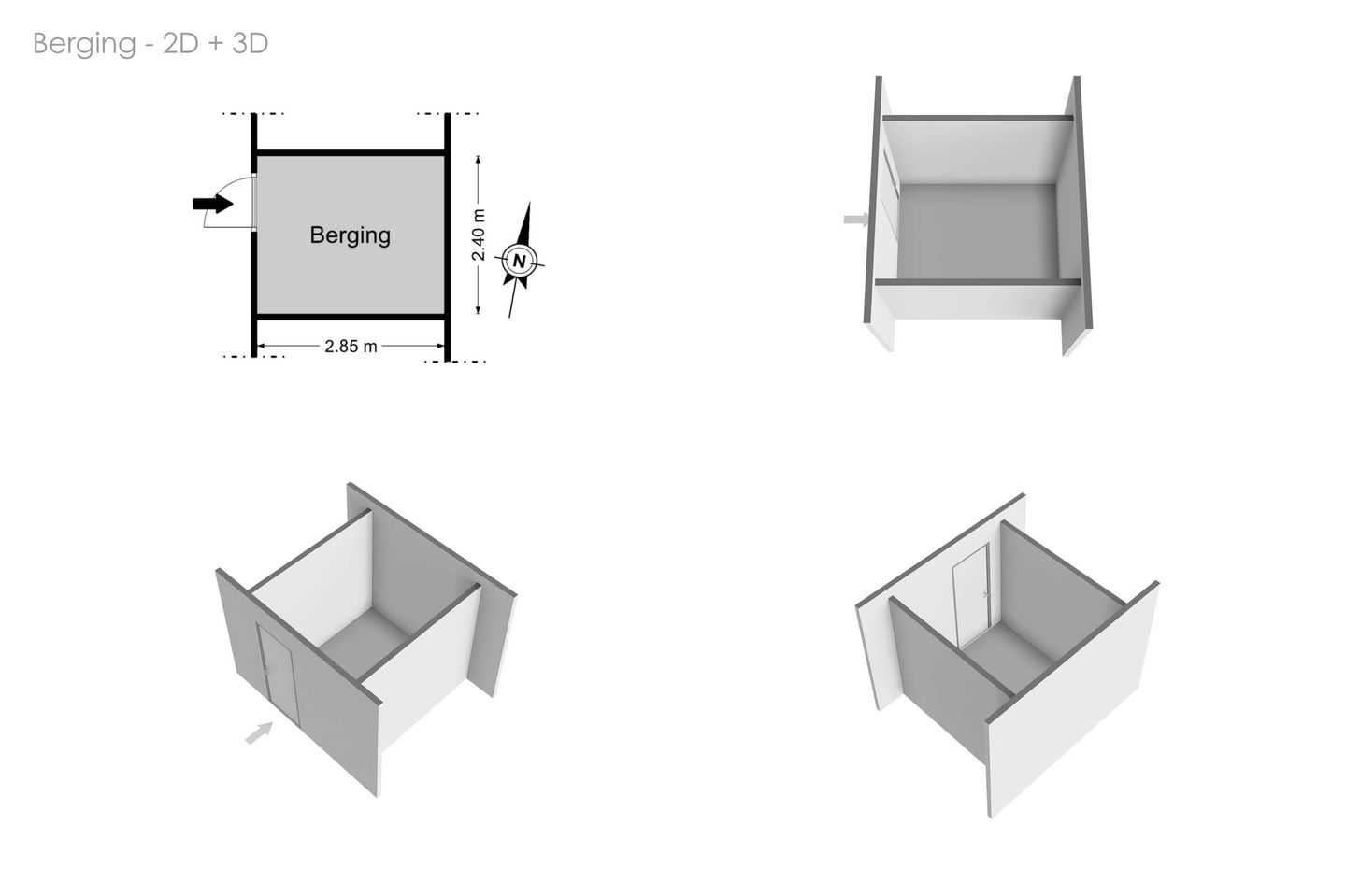 Berging - 2D + 3D

Berging

2.40 m

N

2.85 m