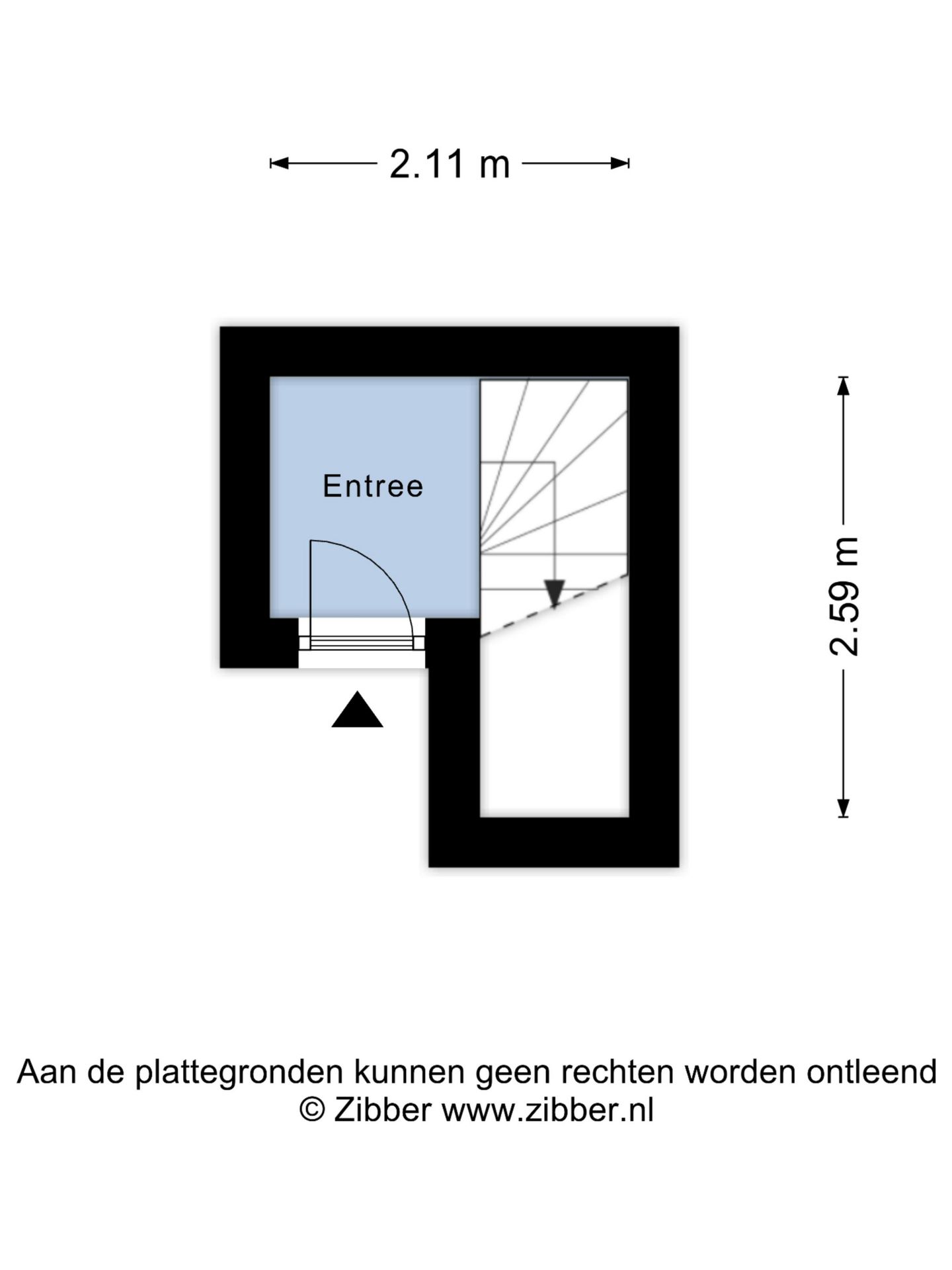 2.11 m

Entree

2.59 m

Aan de plattegronden kunnen geen rechten worden ontleend
© Zibber www.zibber.nl