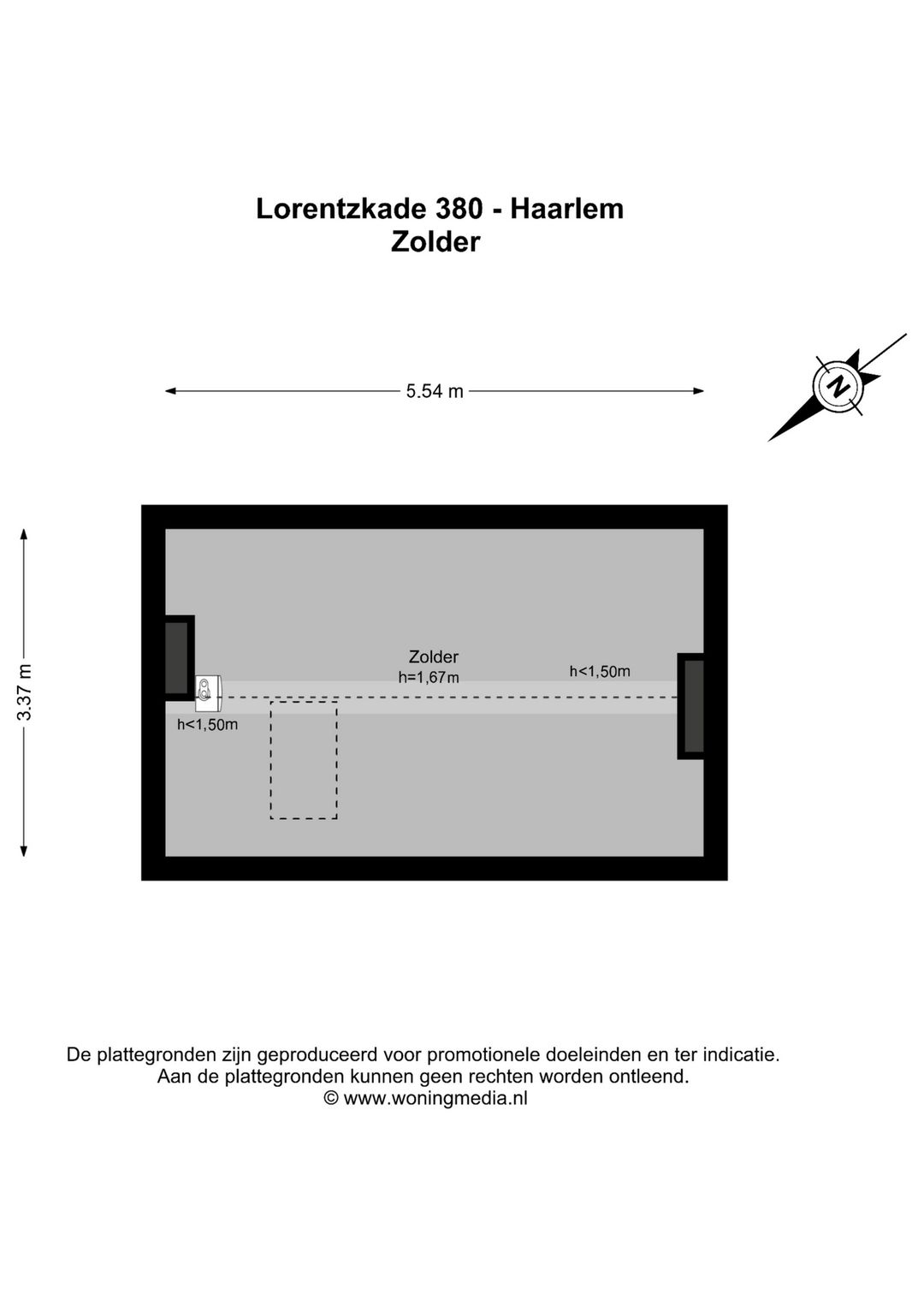 Lorentzkade 380 - Haarlem
Zolder

5.54 m

N

3.37 m

Zolder
h=1,67m

h<1,50m

h<1,50m

De plattegronden zijn geproduceerd voor promotionele doeleinden en ter indicatie.
Aan de plattegronden kunnen geen rechten worden ontleend.
© www.woningmedia.nl