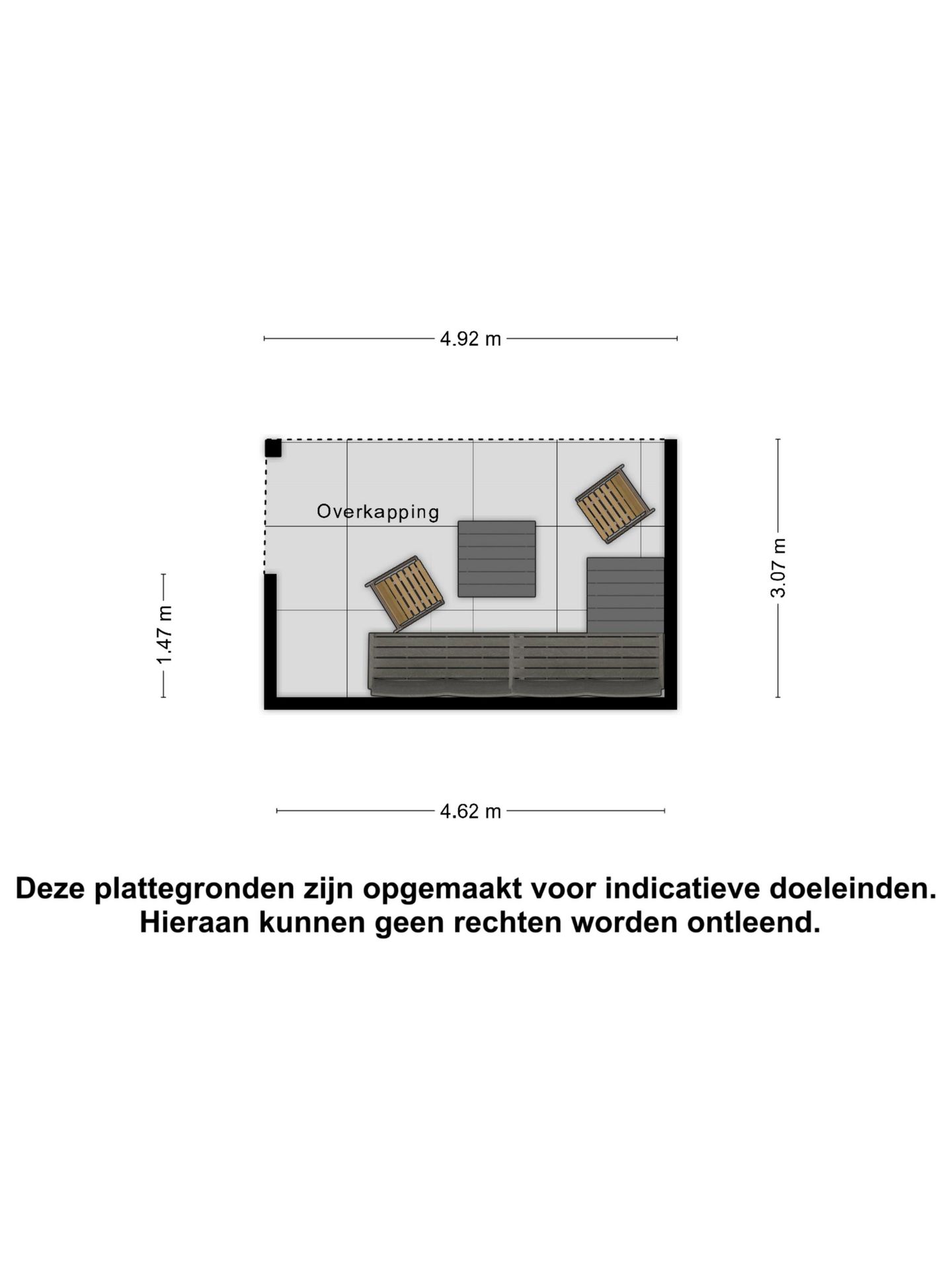 4.92 m

Overkapping

1.47 m

3.07 m

4.62 m

Deze plattegronden zijn opgemaakt voor indicatieve doeleinden. Hieraan kunnen geen rechten worden ontleend.