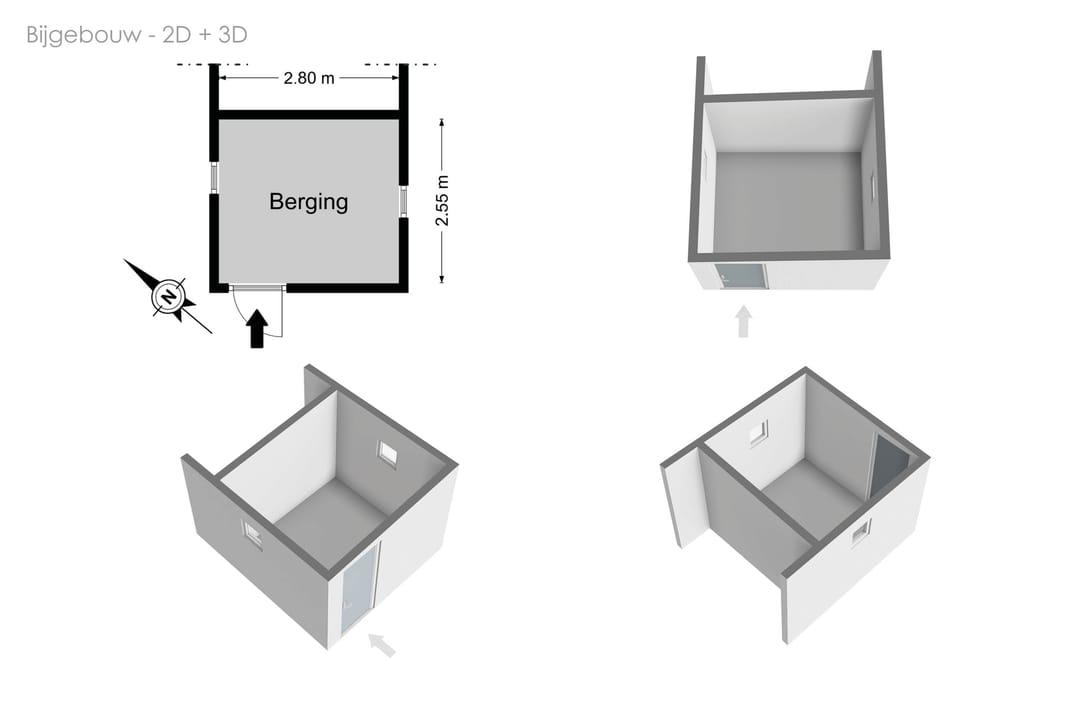 Bijgebouw - 2D + 3D

2.80 m

Berging

2.55 m

N