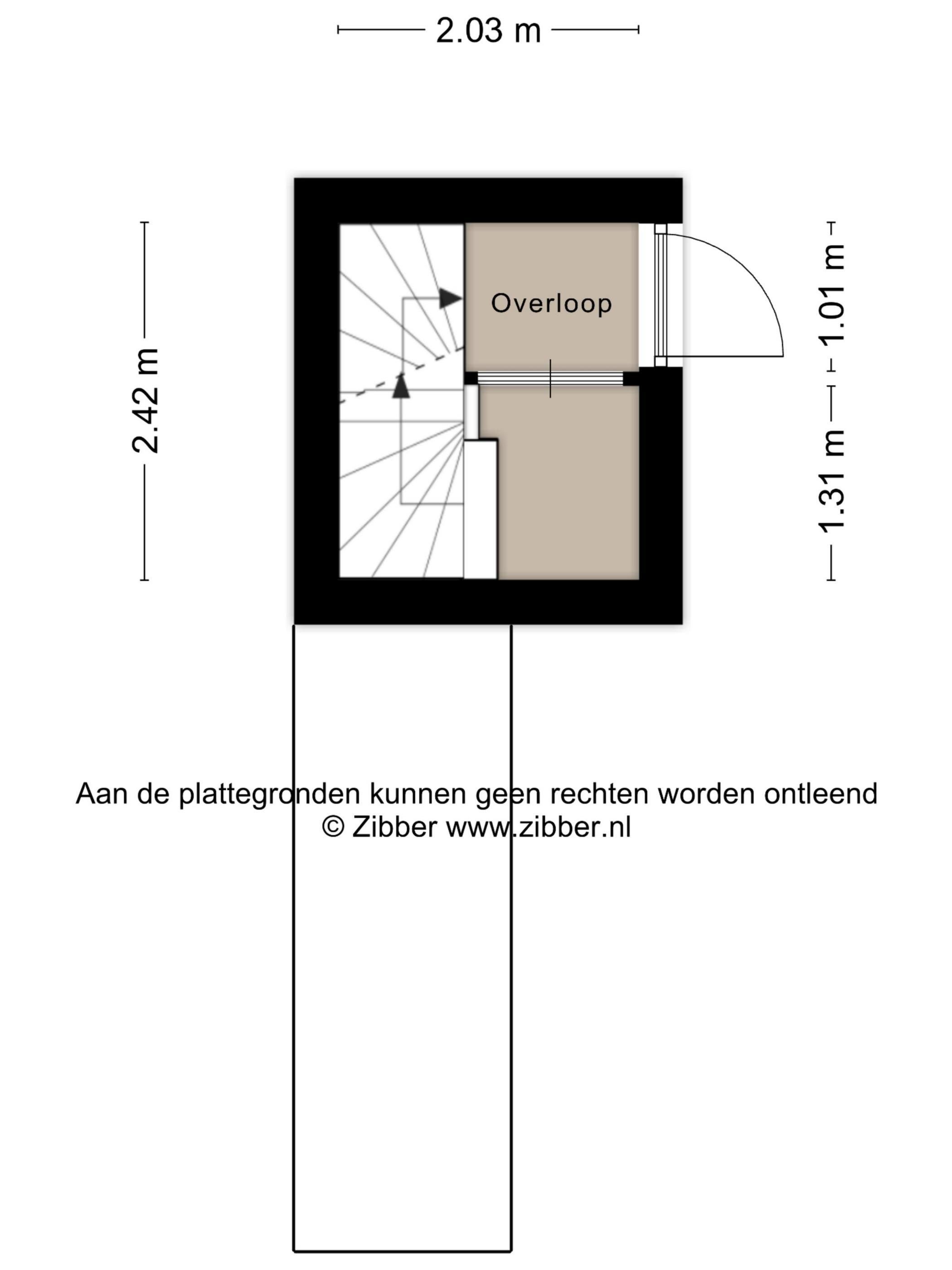 2.03 m

2.42 m

Overloop

1.01 m

1.31 m

Aan de plattegronden kunnen geen rechten worden ontleend
© Zibber www.zibber.nl