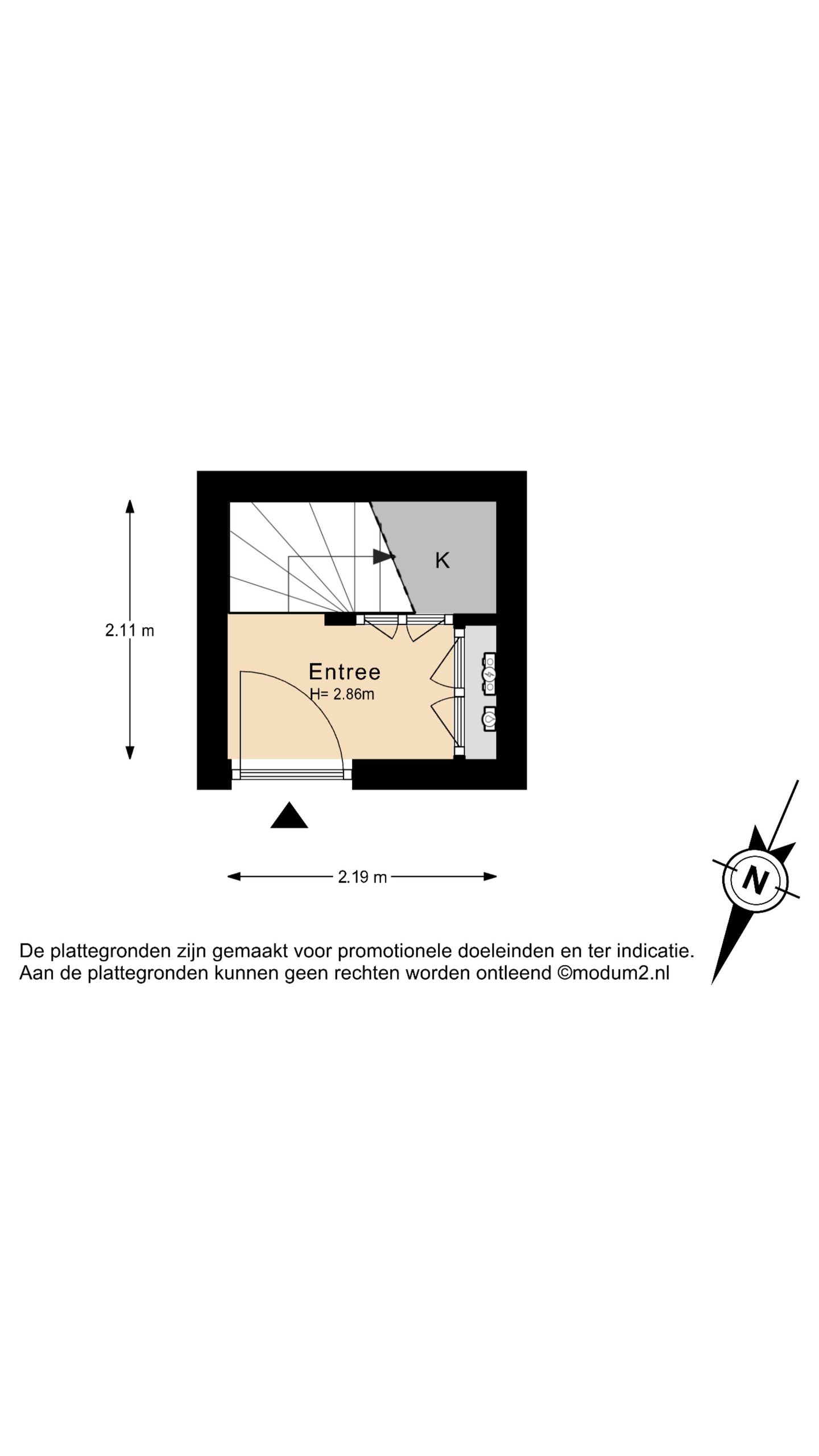 K

2.11 m

Entree
H= 2.86m

2.19 m

N

De plattegronden zijn gemaakt voor promotionele doeleinden en ter indicatie.
Aan de plattegronden kunnen geen rechten worden ontleend ©modum2.nl