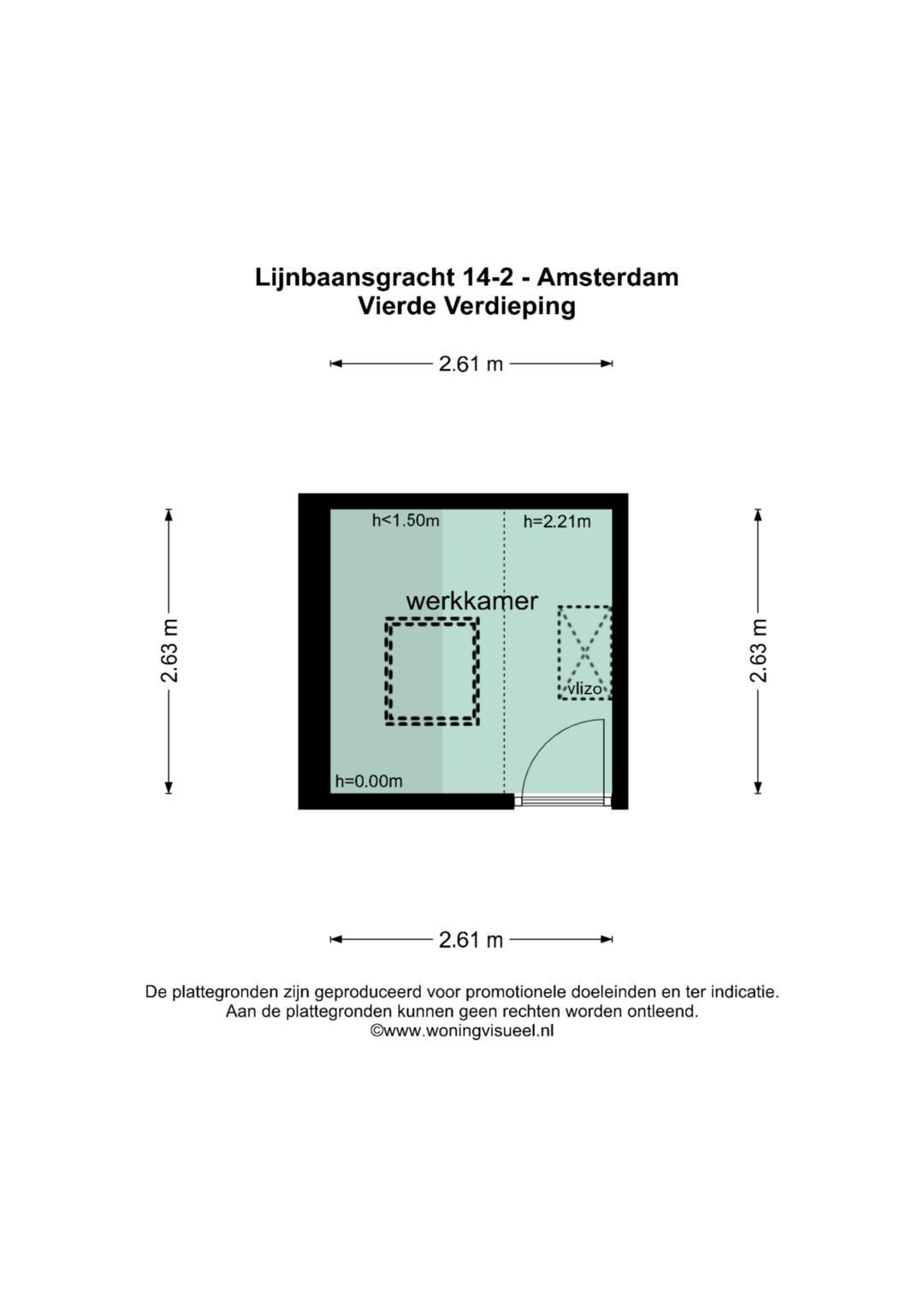 Lijnbaansgracht 14-2 - Amsterdam
Vierde Verdieping

2.61 m

2.63 m

h<1.50m

h=2.21m

werkkamer

vlizo

h=0.00m

2.63 m

2.61 m

De plattegronden zijn geproduceerd voor promotionele doeleinden en ter indicatie.
Aan de plattegronden kunnen geen rechten worden ontleend.
©www.woningvisueel.nl