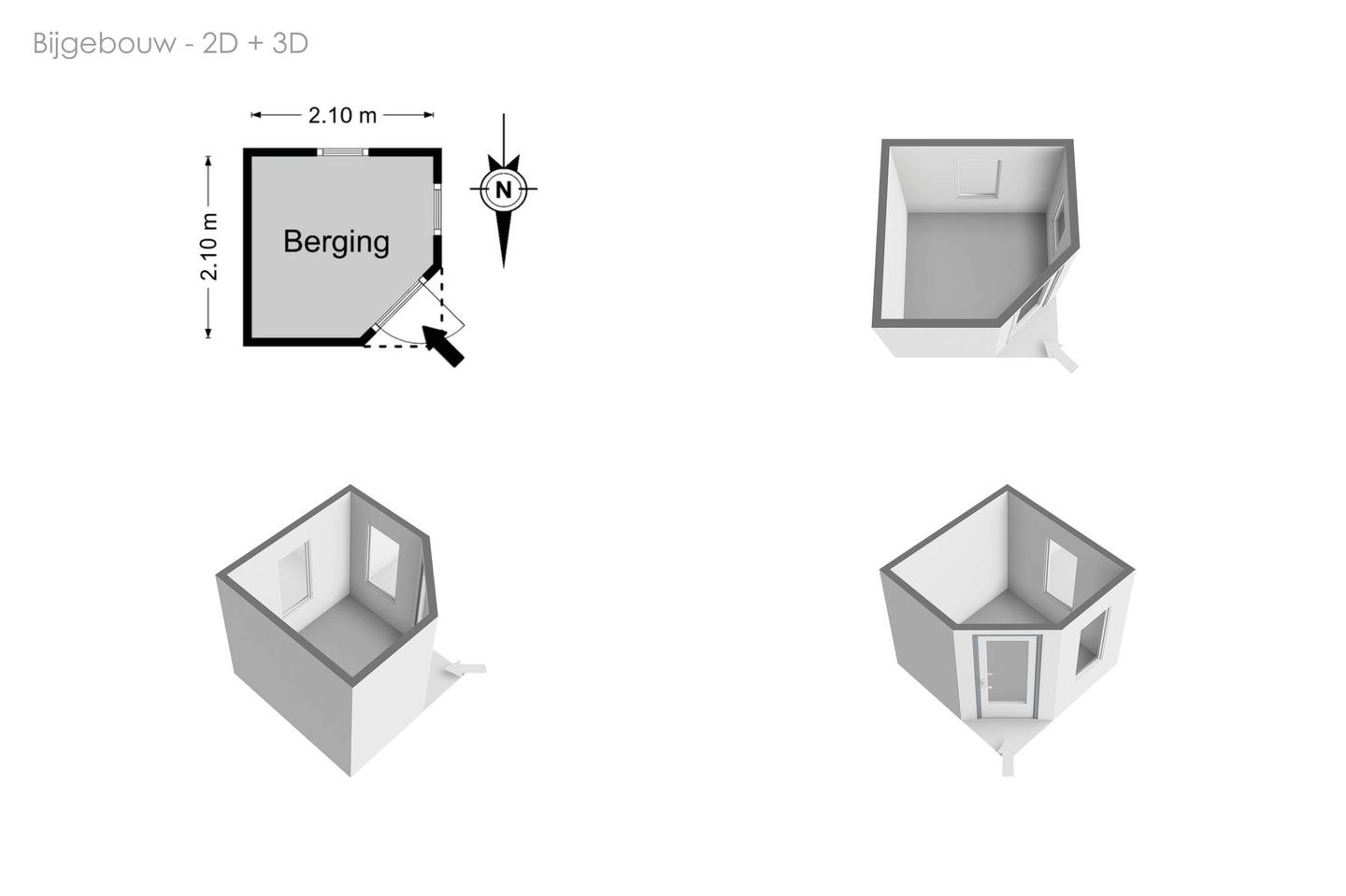 Bijgebouw - 2D + 3D

2.10 m

2.10 m

Berging

N