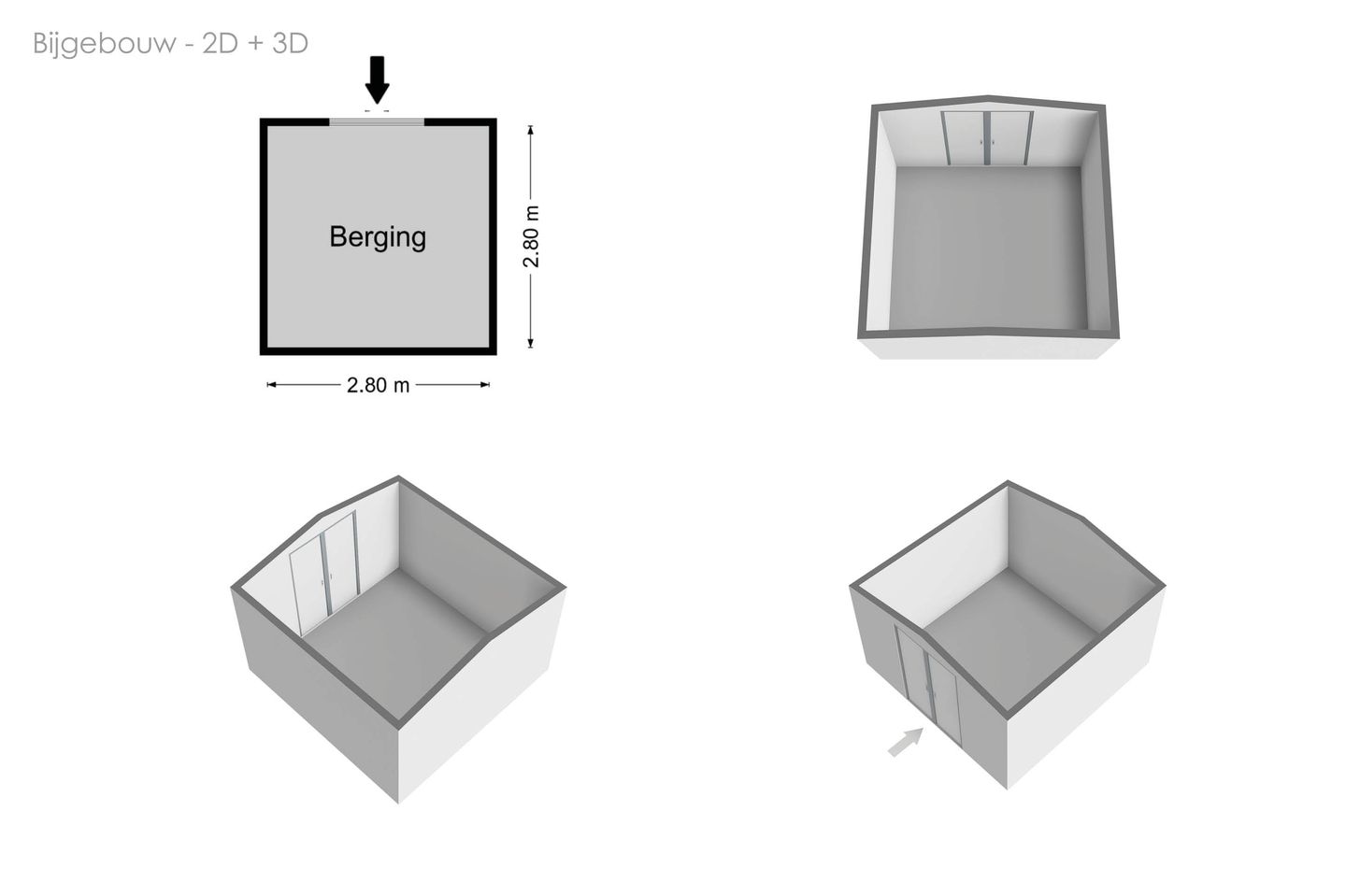 Bijgebouw - 2D + 3D

Berging

2.80 m

2.80 m