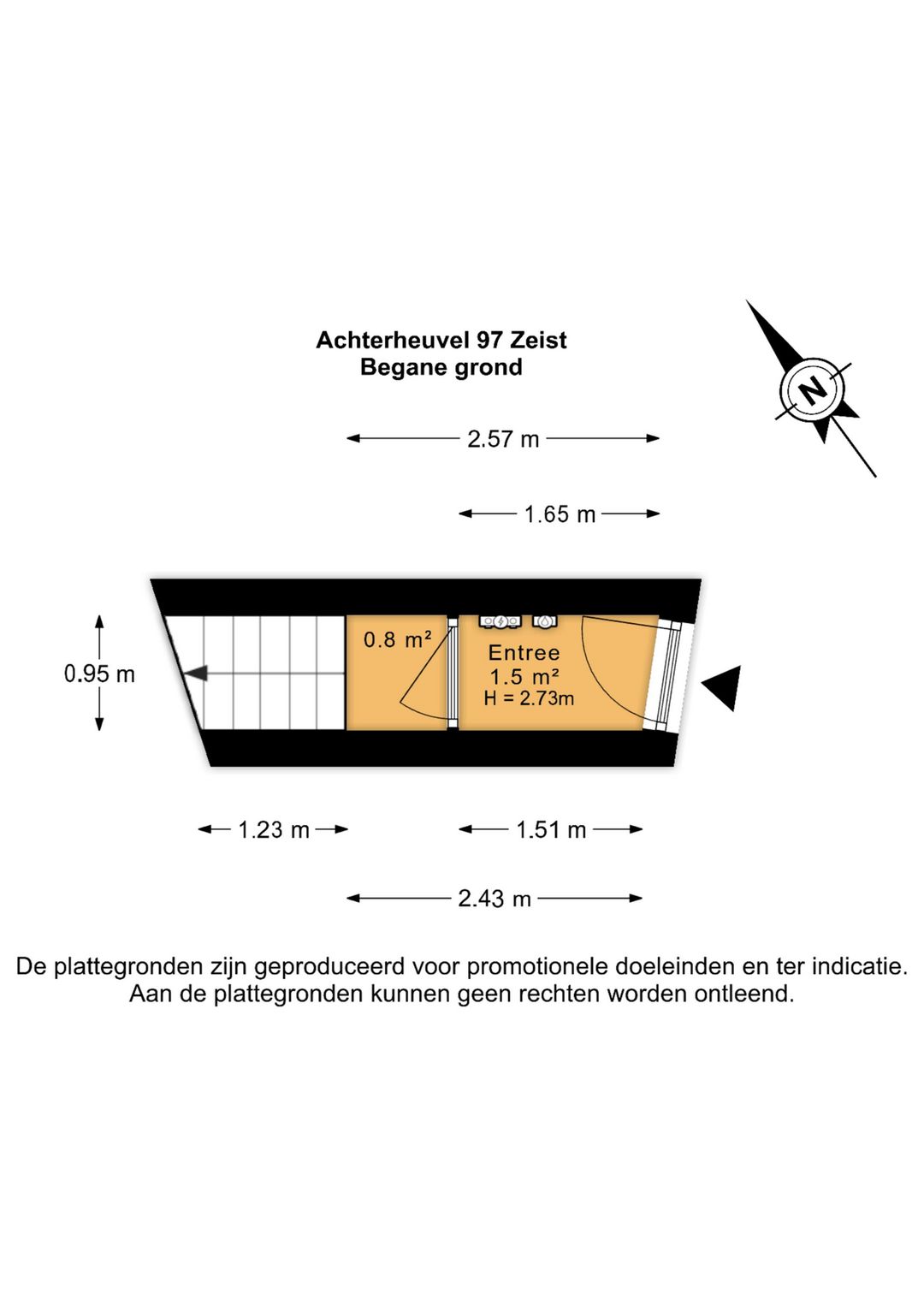 Achterheuvel 97 Zeist
Begane grond

N

2.57 m

1.65 m

0.95 m

0.8 m²

Entree
1.5 m²
H = 2.73m

1.23 m

1.51 m

2.43 m

De plattegronden zijn geproduceerd voor promotionele doeleinden en ter indicatie. Aan de plattegronden kunnen geen rechten worden ontleend.