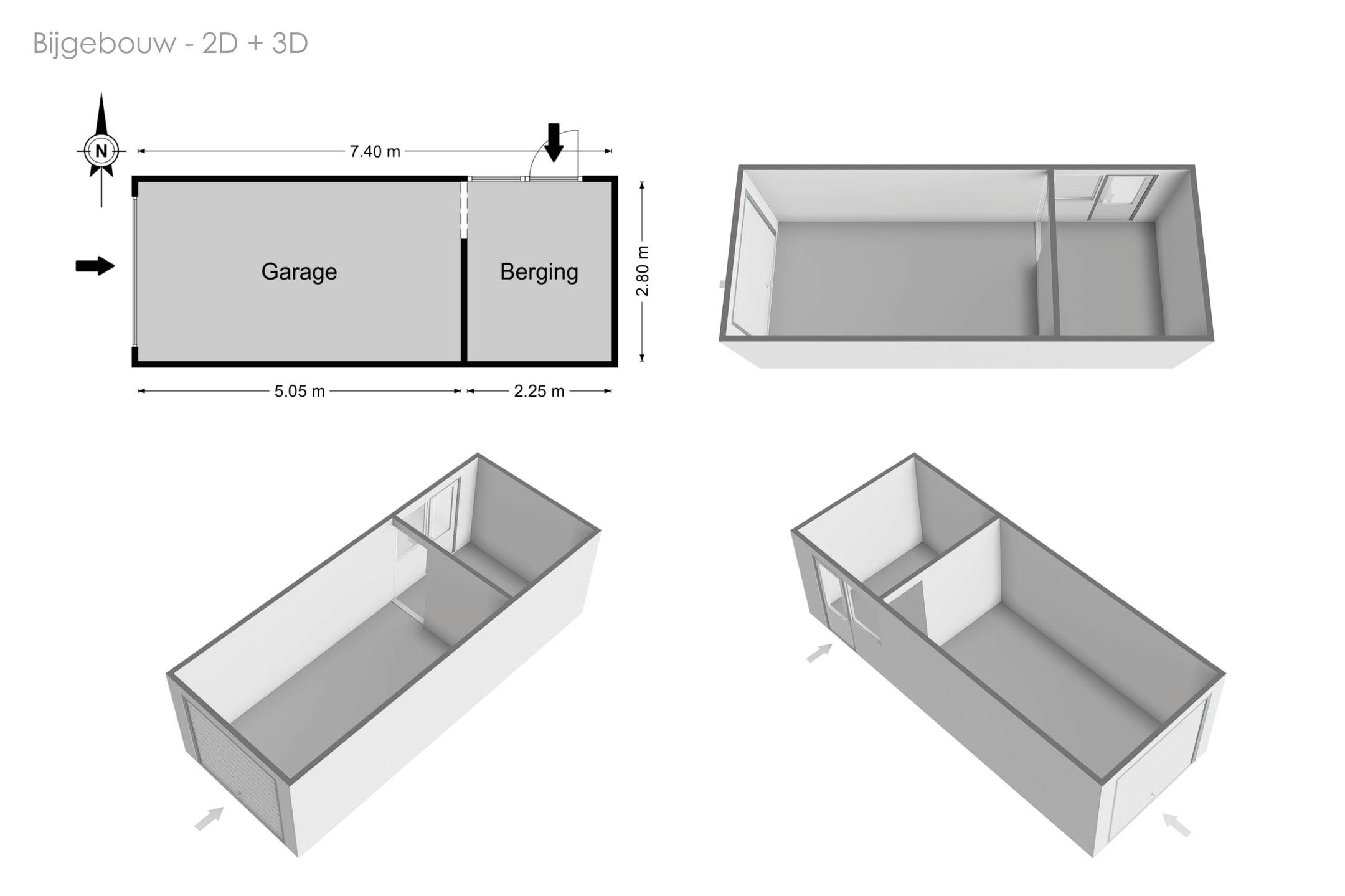 Bijgebouw - 2D + 3D

N

7.40 m

Garage

Berging

2.80 m

5.05 m

2.25 m