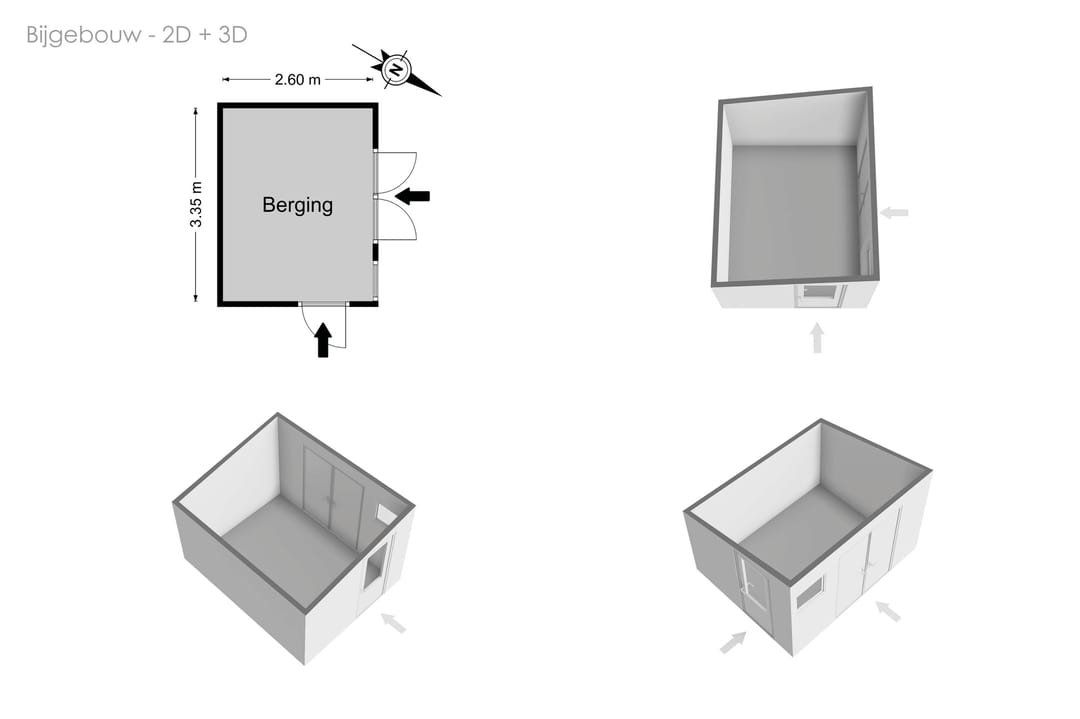 Bijgebouw - 2D + 3D

2.60 m

N

3.35 m

Berging