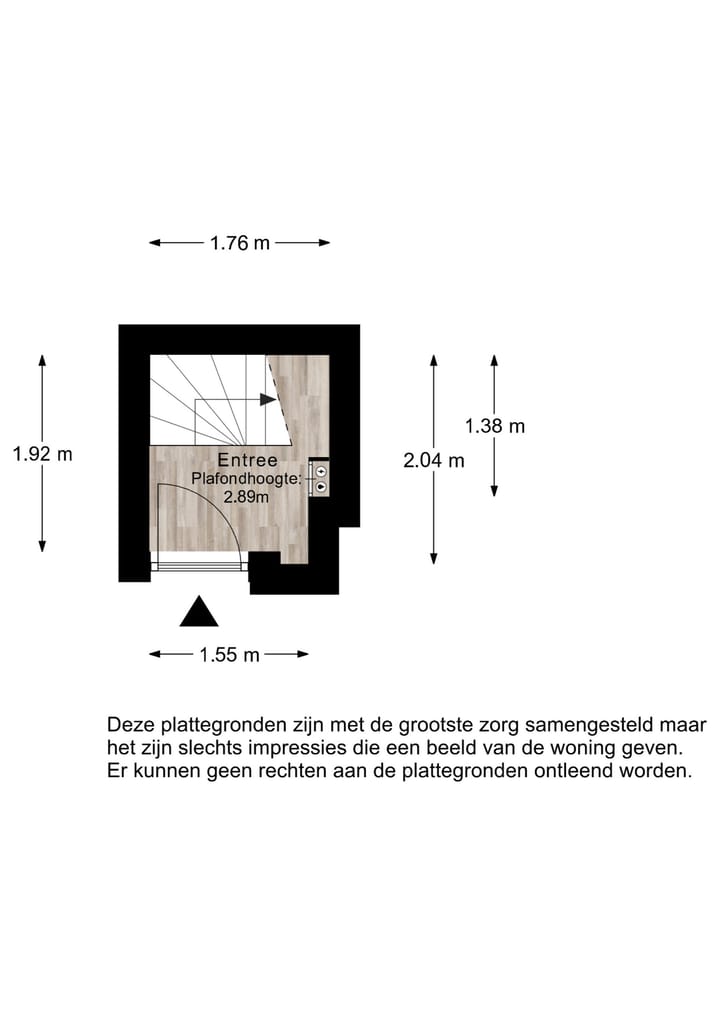 1.76 m

1.92 m

Entree
Plafondhoogte:
2.89m

2.04 m

1.38 m

1.55 m

Deze plattegronden zijn met de grootste zorg samengesteld maar het zijn slechts impressies die een beeld van de woning geven. Er kunnen geen rechten aan de plattegronden ontleend worden.