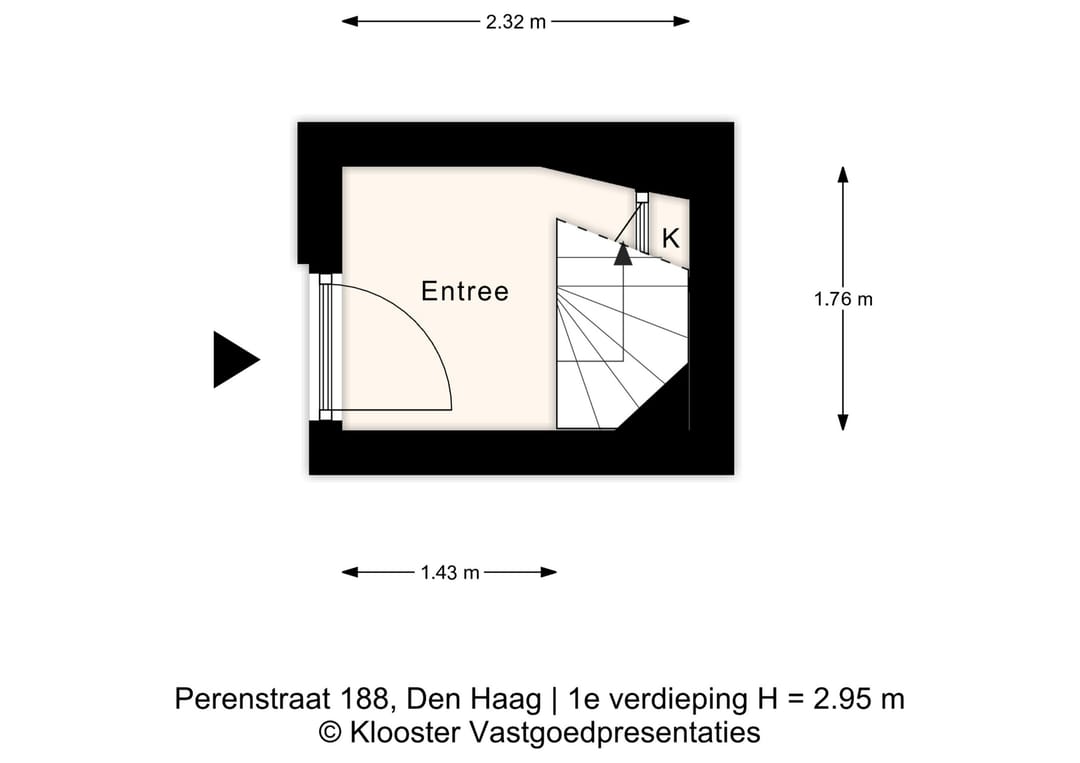 2.32 m

K

Entree

1.76 m

1.43 m

Perenstraat 188, Den Haag | 1e verdieping H = 2.95 m
© Klooster Vastgoedpresentaties