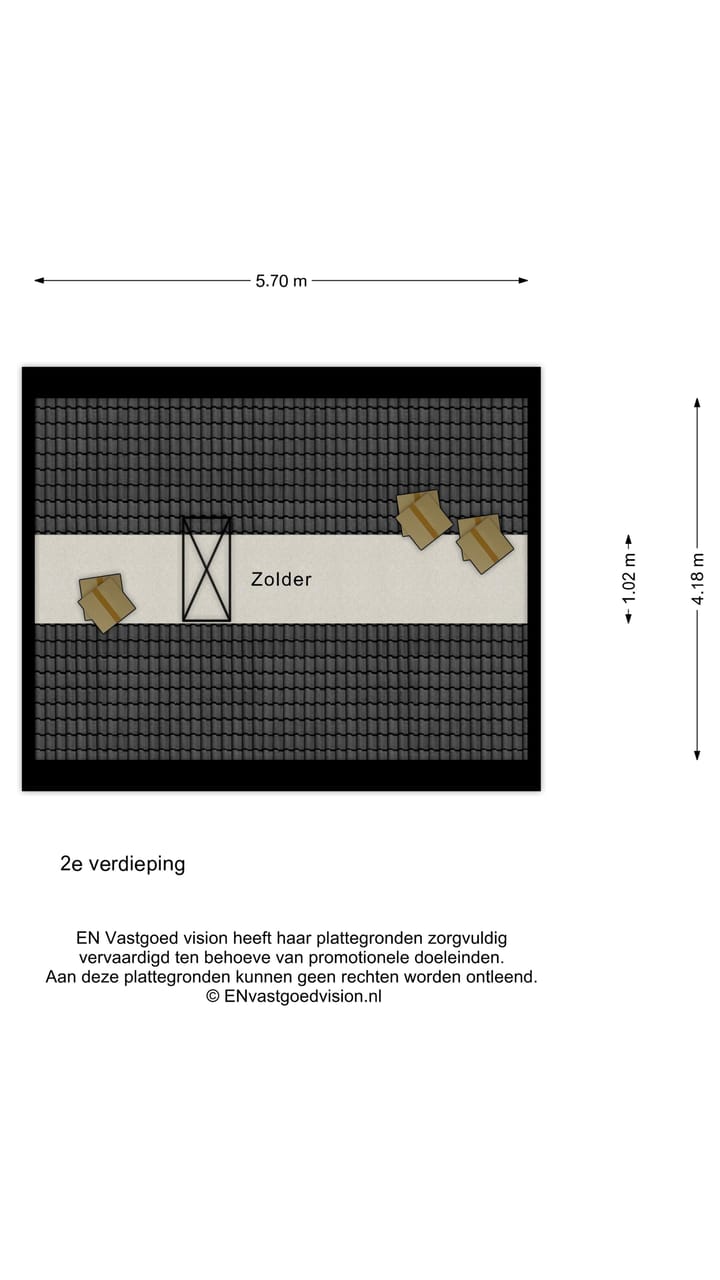 5.70 m

Zolder

1.02 m

4.18 m

2e verdieping

EN Vastgoed vision heeft haar plattegronden zorgvuldig vervaardigd ten behoeve van promotionele doeleinden. Aan deze plattegronden kunnen geen rechten worden ontleend. © ENvastgoedvision.nl