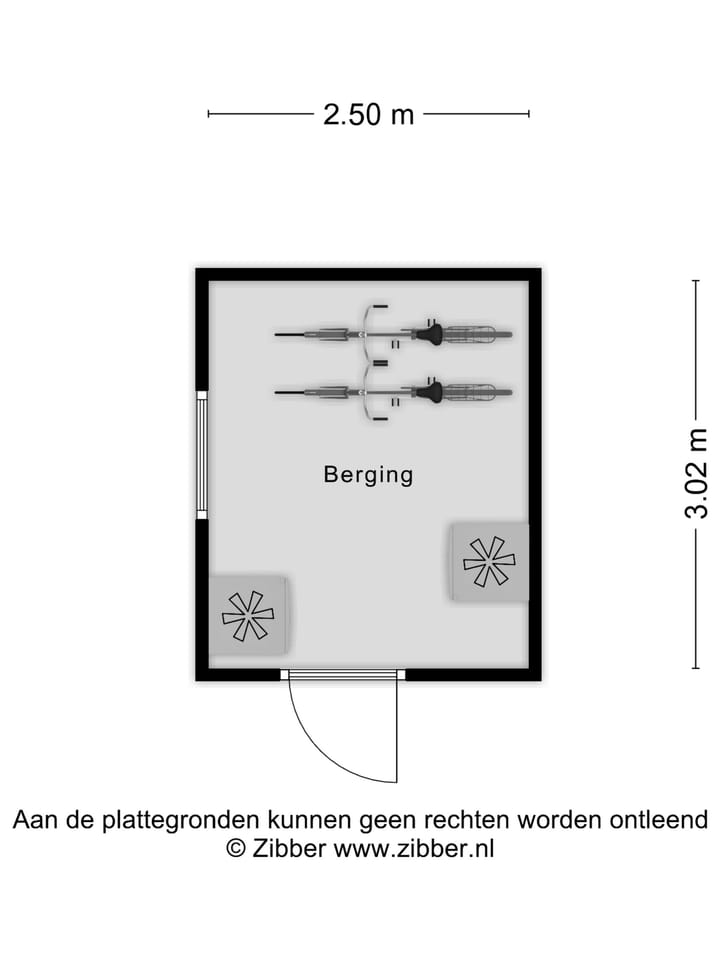 2.50 m

3.02 m

Berging

Aan de plattegronden kunnen geen rechten worden ontleend
© Zibber www.zibber.nl