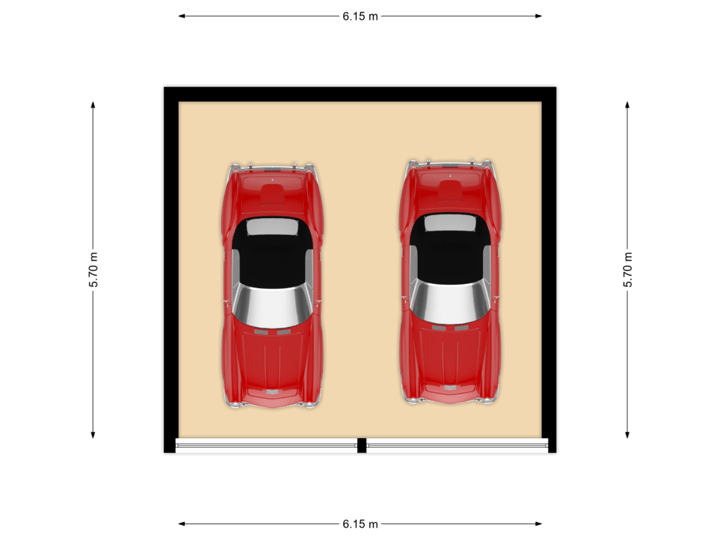 6.15 m

5.70 m

5.70 m

6.15 m