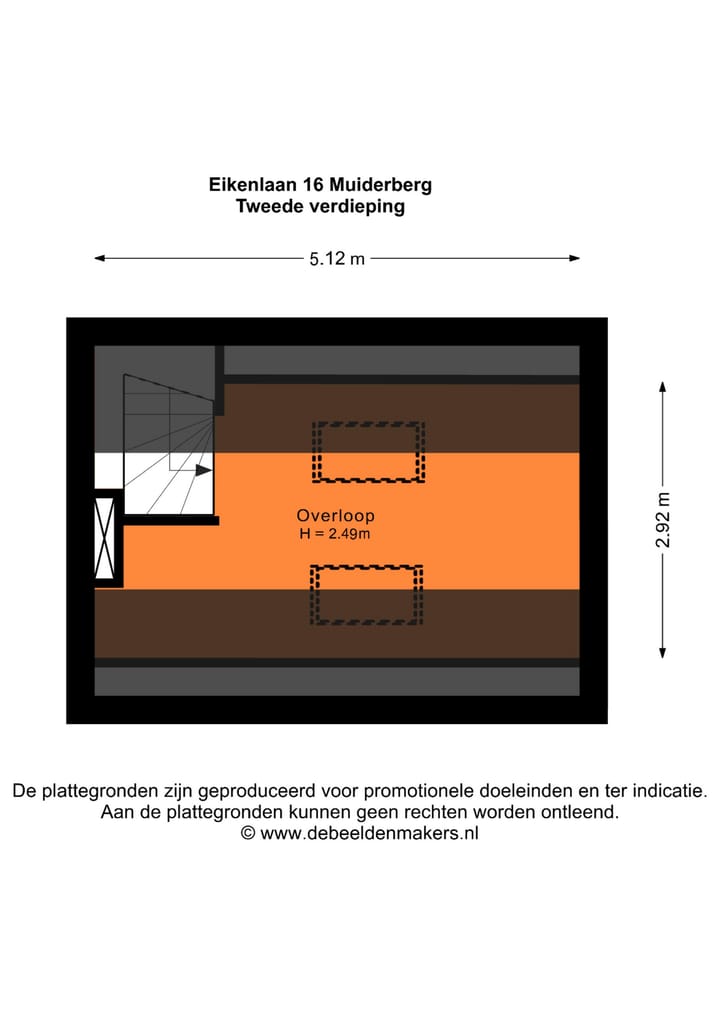 Eikenlaan 16 Muiderberg
Tweede verdieping

5.12 m

2.92 m

Overloop
H = 2.49m

De plattegronden zijn geproduceerd voor promotionele doeleinden en ter indicatie.
Aan de plattegronden kunnen geen rechten worden ontleend.
© www.debeeldenmakers.nl