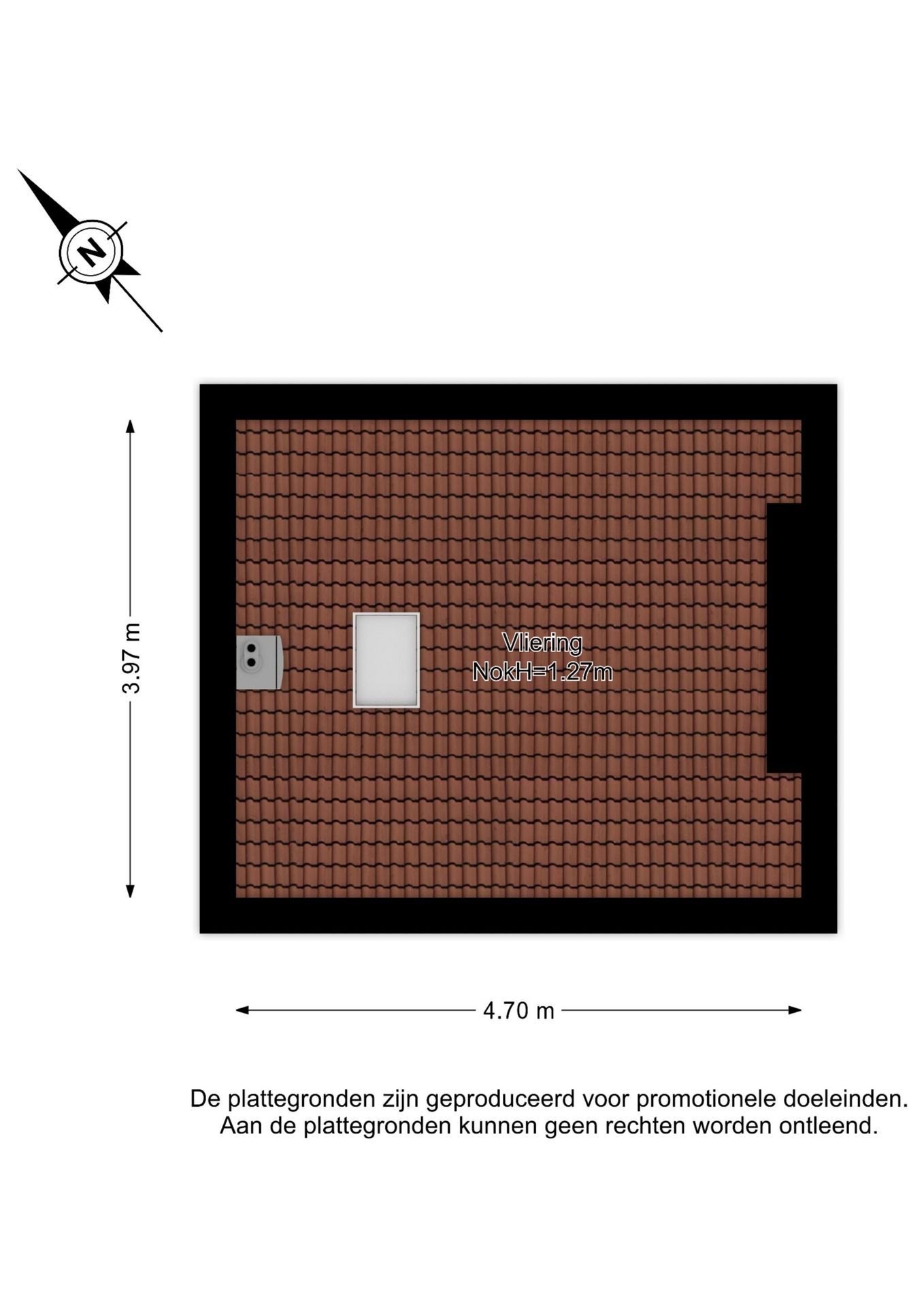 N

3.97 m

Vliering
NokH=1.27m

4.70 m

De plattegronden zijn geproduceerd voor promotionele doeleinden.
Aan de plattegronden kunnen geen rechten worden ontleend.