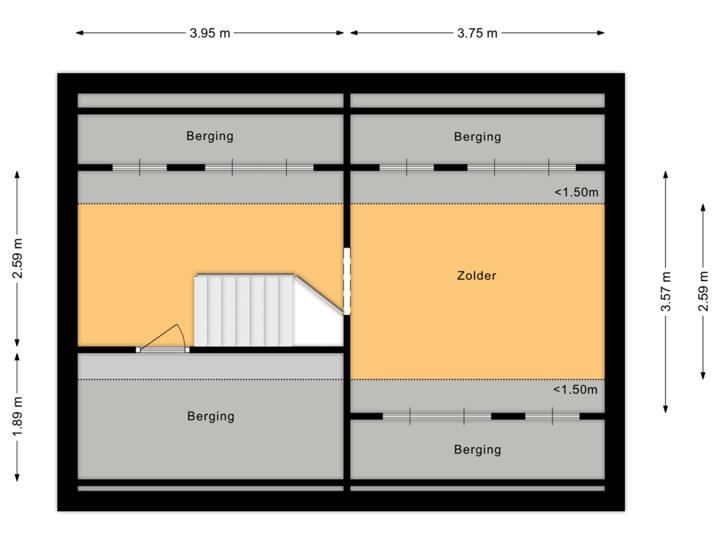 3.95 m
3.75 m

Berging
Berging

<1.50m

2.59 m

Zolder

3.57 m
2.59 m

<1.50m

1.89 m

Berging
Berging