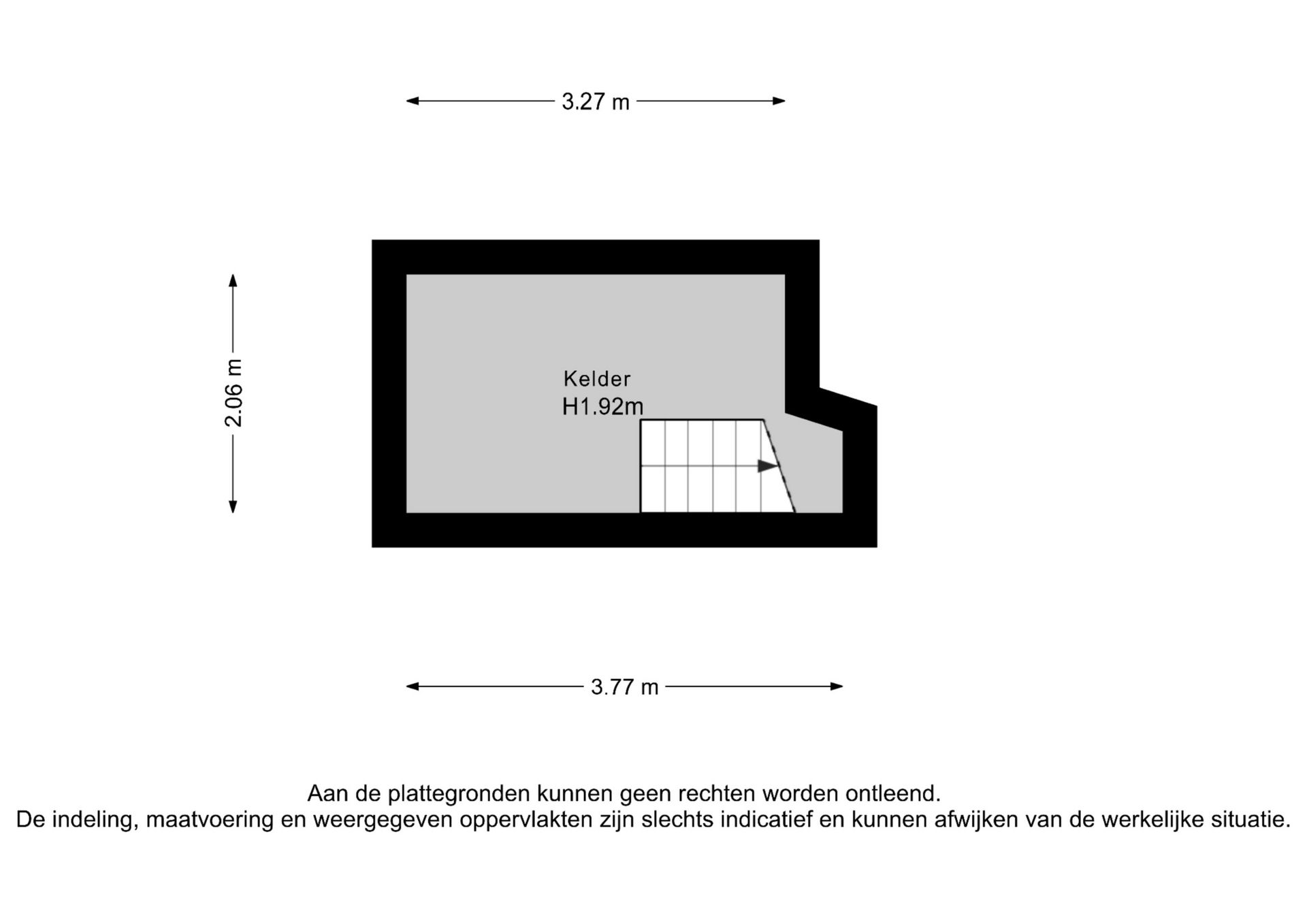 3.27 m

2.06 m

Kelder
H1.92m

3.77 m

Aan de plattegronden kunnen geen rechten worden ontleend.
De indeling, maatvoering en weergegeven oppervlakten zijn slechts indicatief en kunnen afwijken van de werkelijke situatie.