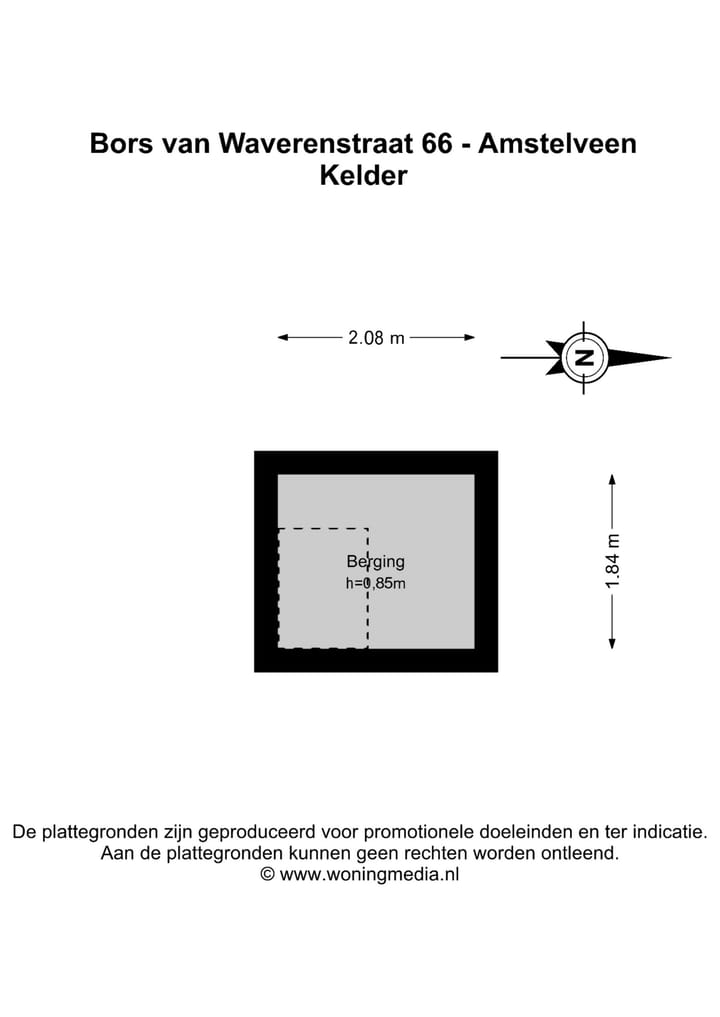 Bors van Waverenstraat 66 - Amstelveen
Kelder

2.08 m

N

Berging
h=0,85m

1.84 m

De plattegronden zijn geproduceerd voor promotionele doeleinden en ter indicatie. Aan de plattegronden kunnen geen rechten worden ontleend.
© www.woningmedia.nl