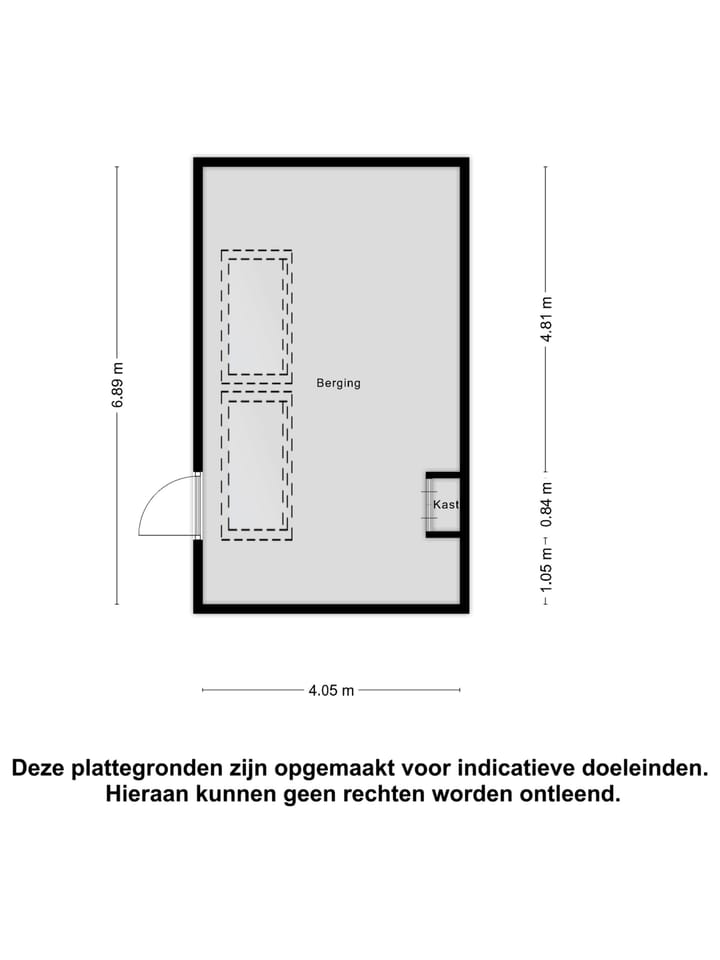 6.89 m

Berging

Kast

4.81 m

0.84 m

1.05 m

4.05 m

Deze plattegronden zijn opgemaakt voor indicatieve doeleinden. Hieraan kunnen geen rechten worden ontleend.