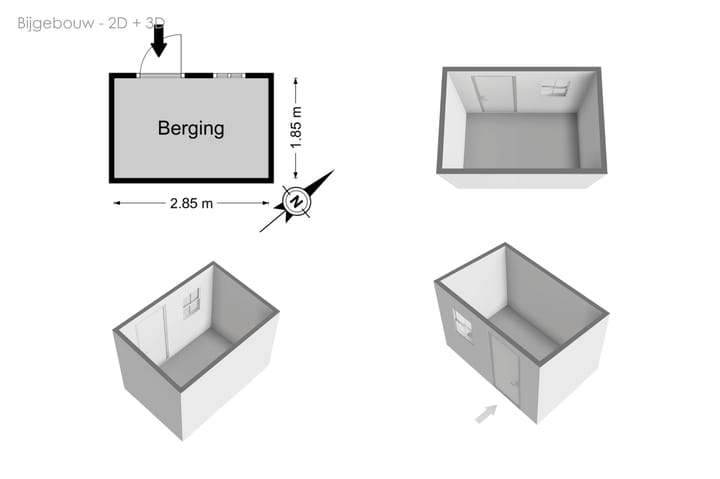 Bijgebouw - 2D + 3D

Berging

1.85 m

2.85 m

N