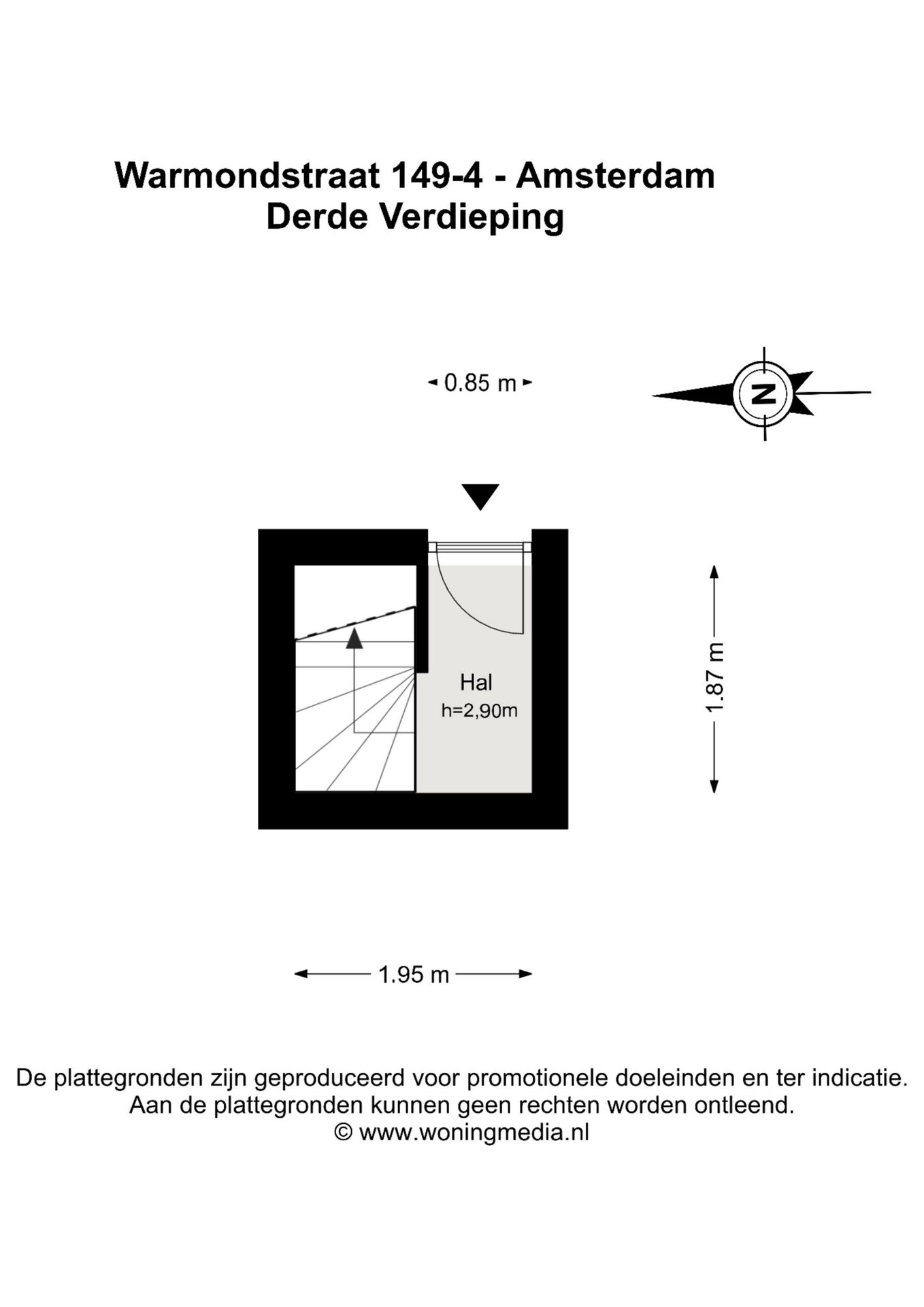 Warmondstraat 149-4 - Amsterdam
Derde Verdieping

0.85 m

N

Hal
h=2,90m

1.87 m

1.95 m

De plattegronden zijn geproduceerd voor promotionele doeleinden en ter indicatie.
Aan de plattegronden kunnen geen rechten worden ontleend.
© www.woningmedia.nl