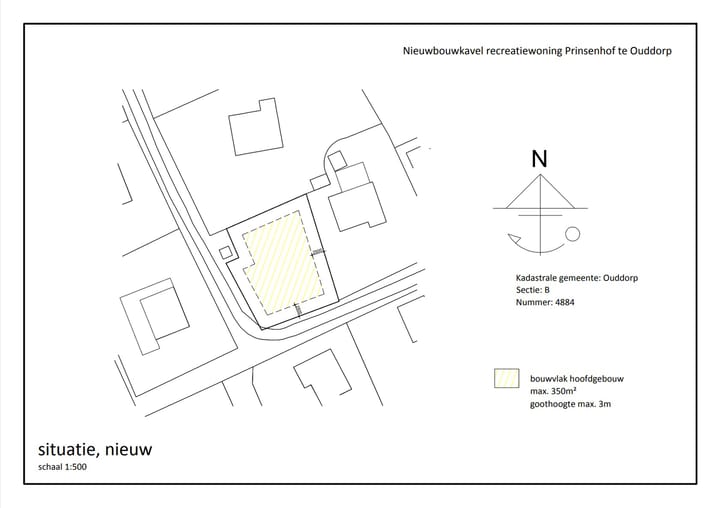 Nieuwbouwkavel recreatiewoning Prinsenhof te Ouddorp

N

Kadastrale gemeente: Ouddorp
Sectie: B
Nummer: 4884

bouwvlak hoofdgebouw
max. 350m²
goothoogte max. 3m

situatie, nieuw
schaal 1:500