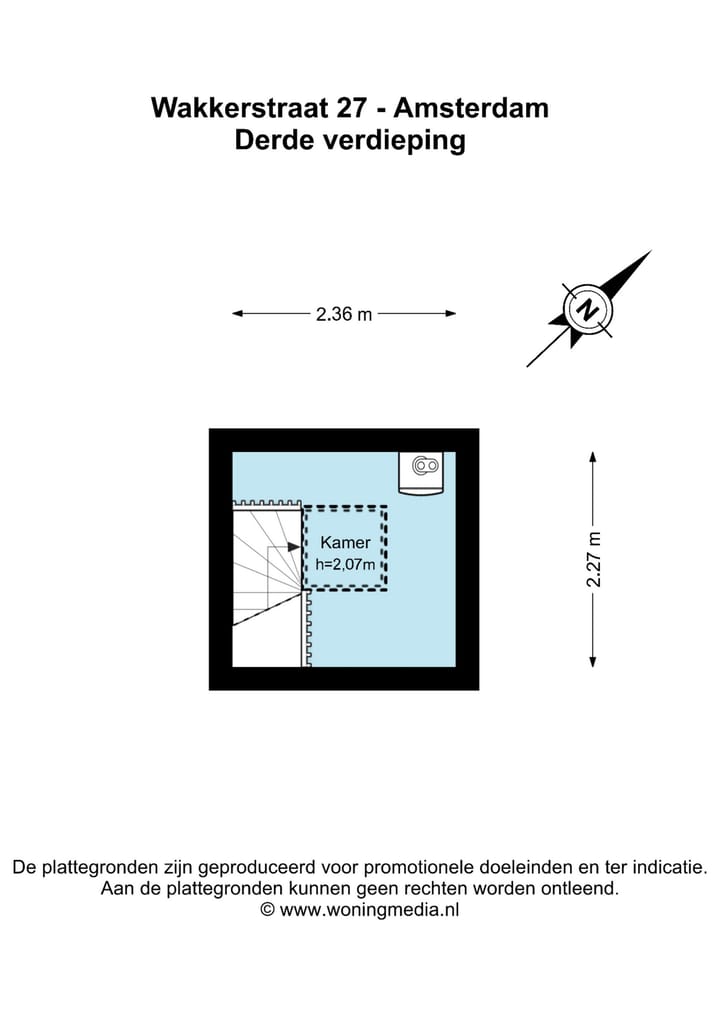 Wakkerstraat 27 - Amsterdam
Derde verdieping

2.36 m

N

Kamer
h=2,07m

2.27 m

De plattegronden zijn geproduceerd voor promotionele doeleinden en ter indicatie.
Aan de plattegronden kunnen geen rechten worden ontleend.
© www.woningmedia.nl