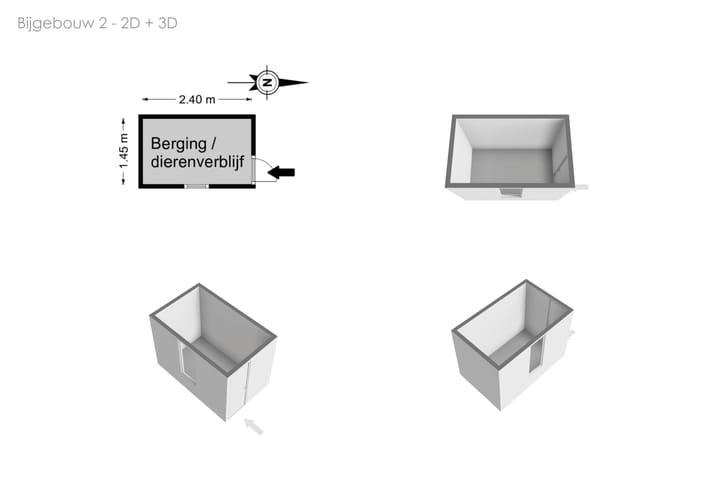 Bijgebouw 2 - 2D + 3D

N

2.40 m

1.45 m

Berging / dierenverblijf