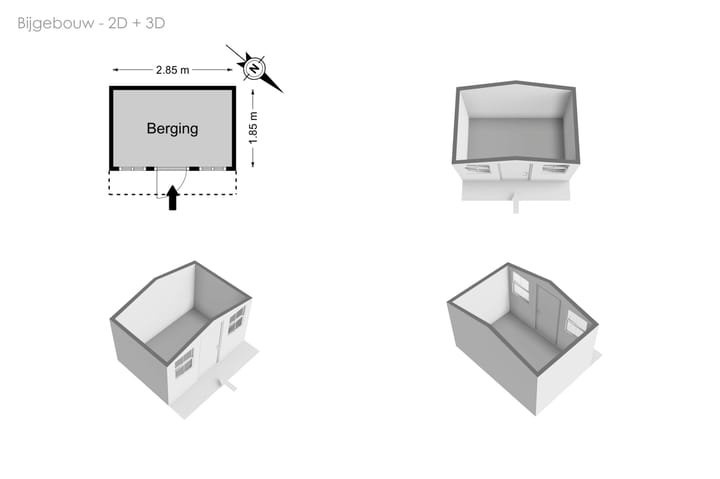 Bijgebouw - 2D + 3D

2.85 m

N

Berging

1.85 m