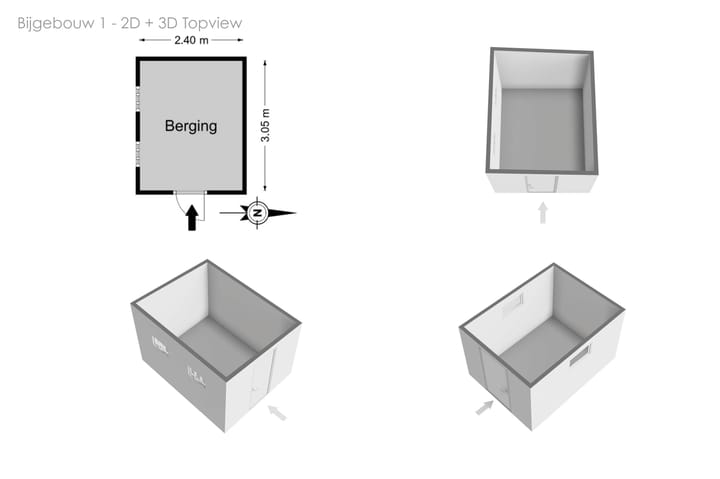 Bijgebouw 1 - 2D + 3D Topview

2.40 m

Berging

3.05 m

N