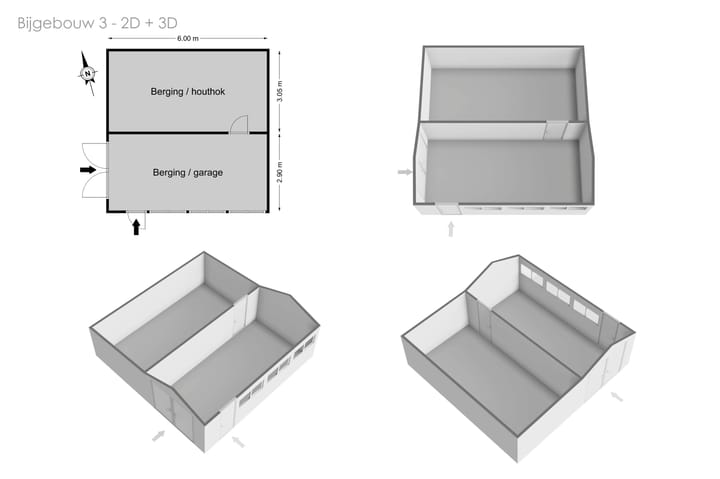 Bijgebouw 3 - 2D + 3D

6.00 m

N

Berging / houthok

3.05 m

Berging / garage

2.90 m