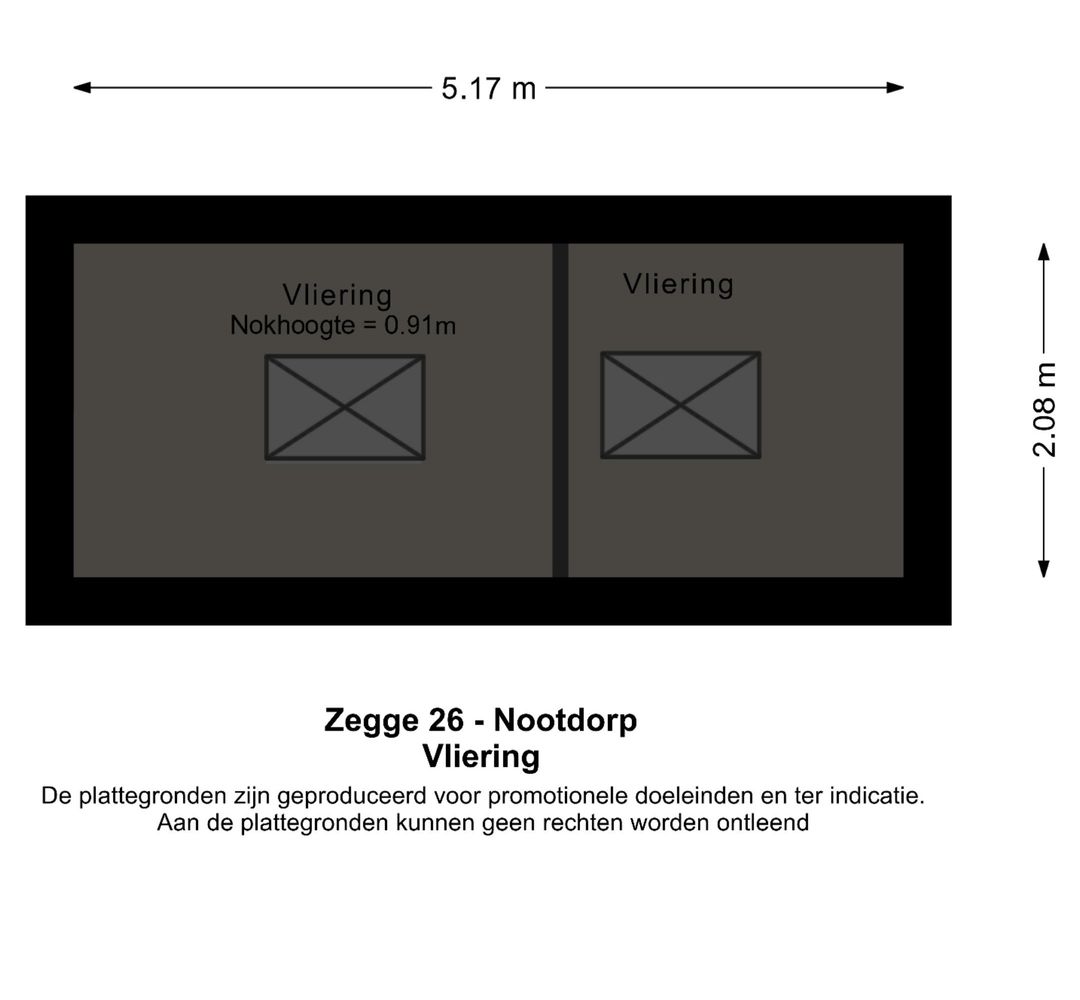 5.17 m

Vliering
Nokhoogte = 0.91m

Vliering

2.08 m

Zegge 26 - Nootdorp
Vliering
De plattegronden zijn geproduceerd voor promotionele doeleinden en ter indicatie. Aan de plattegronden kunnen geen rechten worden ontleend