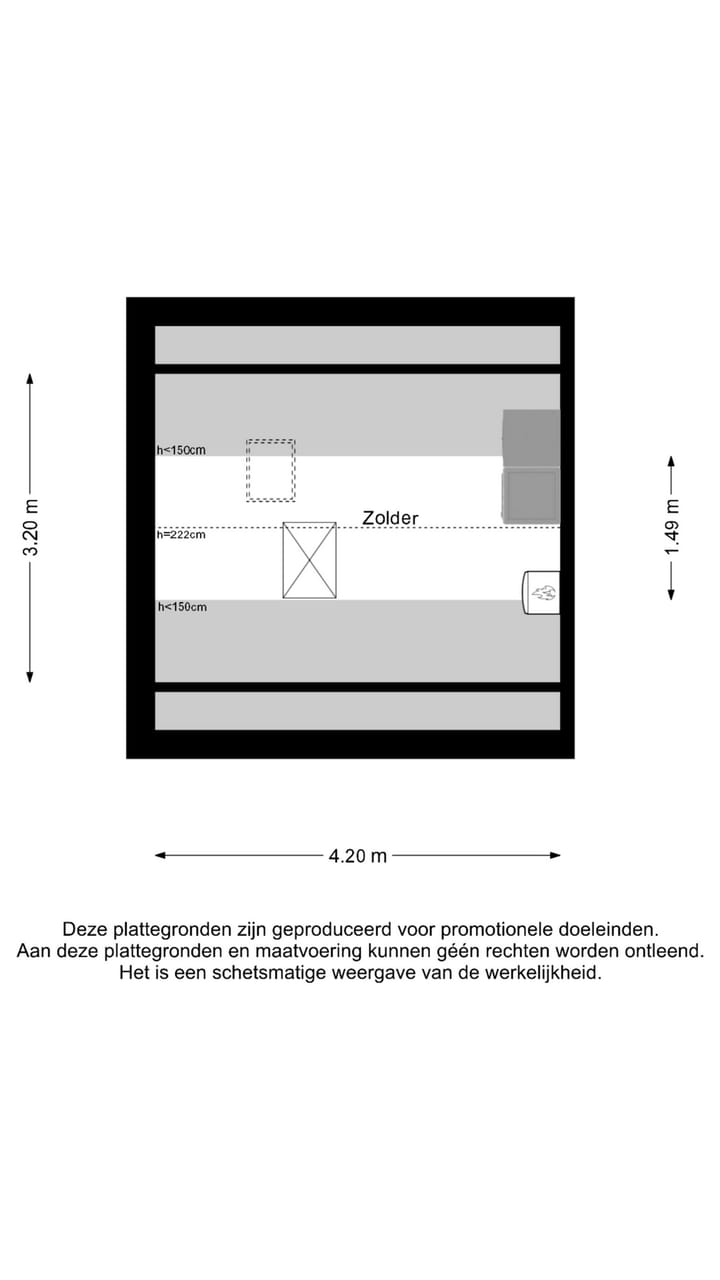 3.20 m

h<150cm

Zolder

h=222cm

h<150cm

1.49 m

4.20 m

Deze plattegronden zijn geproduceerd voor promotionele doeleinden. Aan deze plattegronden en maatvoering kunnen géén rechten worden ontleend. Het is een schetsmatige weergave van de werkelijkheid.