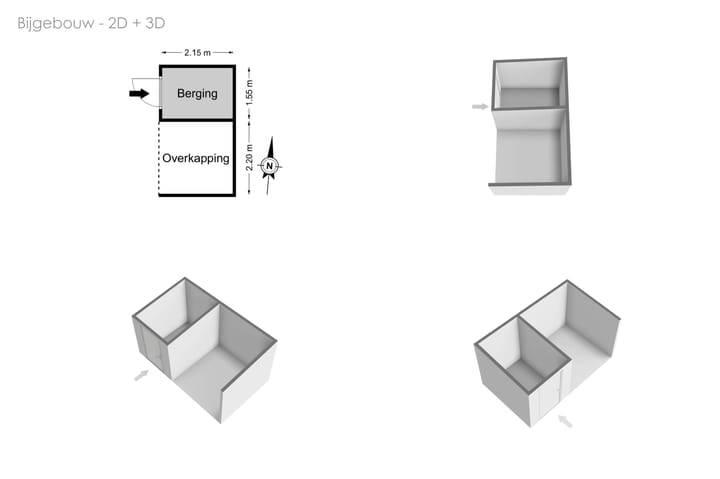 Bijgebouw - 2D + 3D

2.15 m

Berging

1.55 m

Overkapping

2.20 m

N