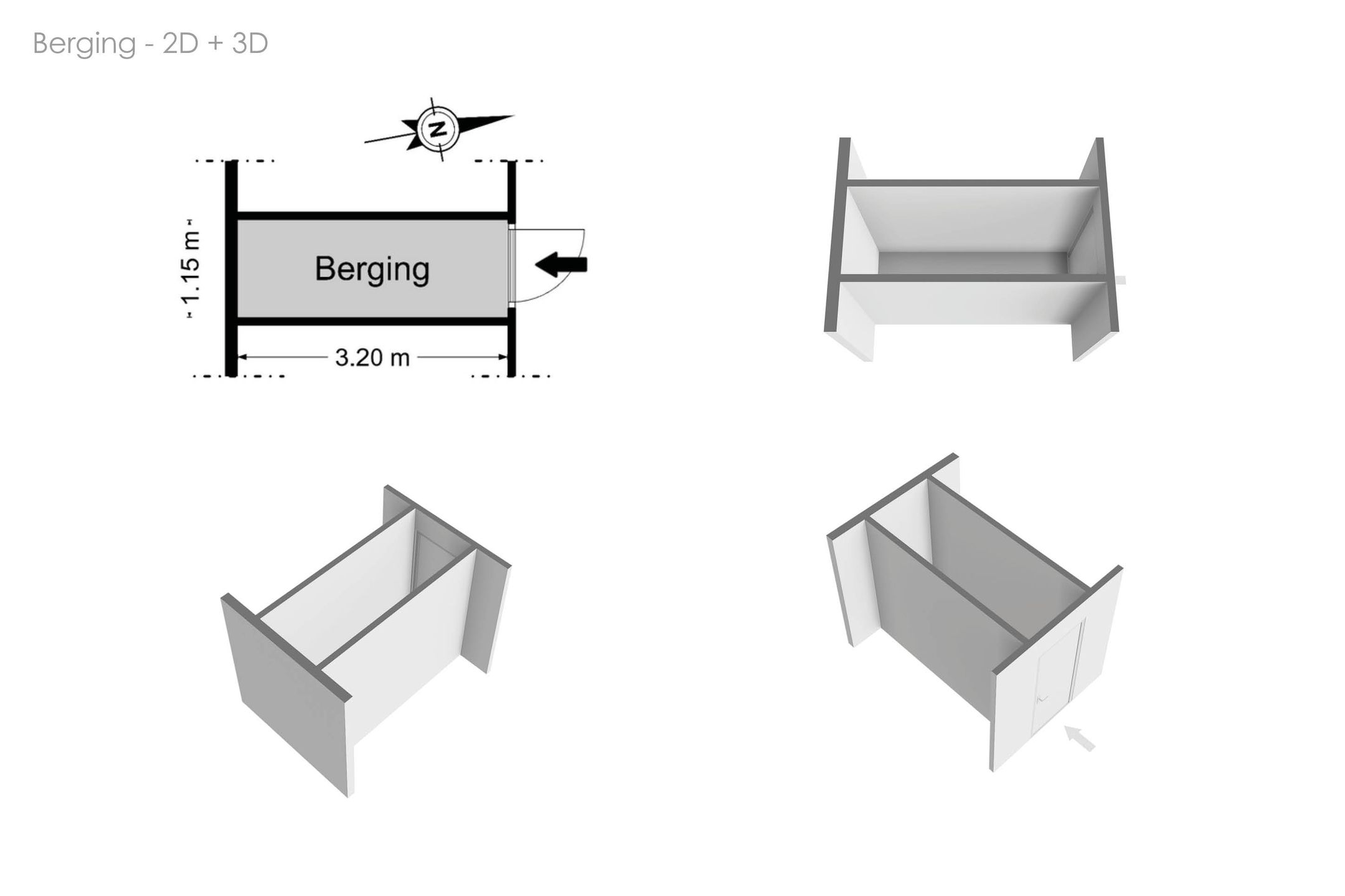 Berging - 2D + 3D

N

1.15 m

Berging

3.20 m