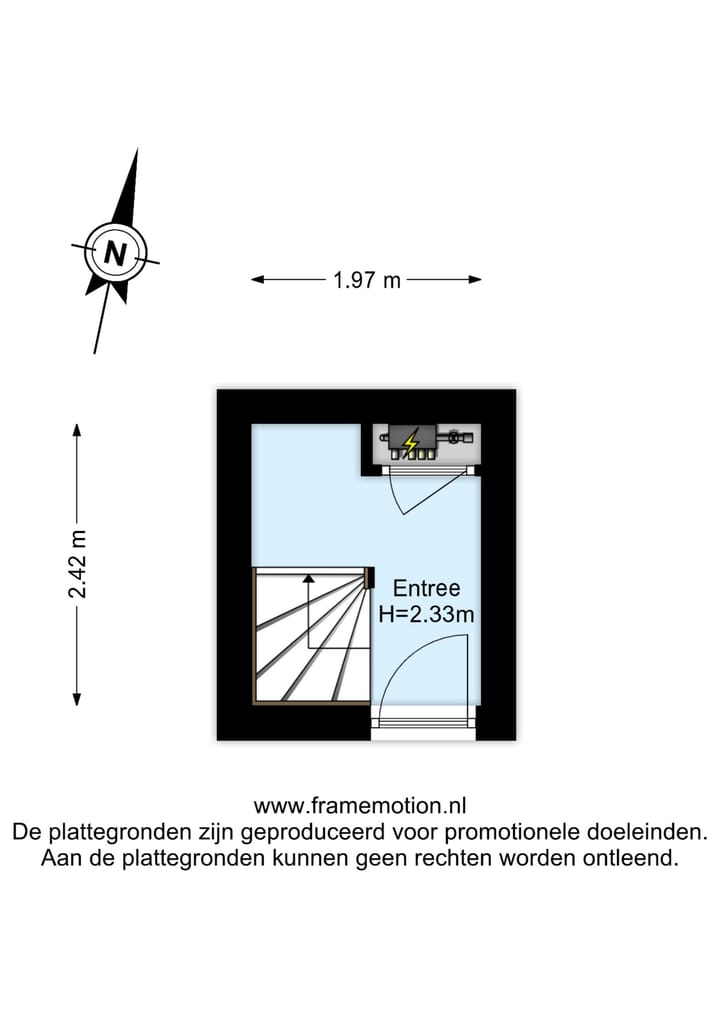 N

1.97 m

2.42 m

Entree
H=2.33m

www.framemotion.nl
De plattegronden zijn geproduceerd voor promotionele doeleinden.
Aan de plattegronden kunnen geen rechten worden ontleend.