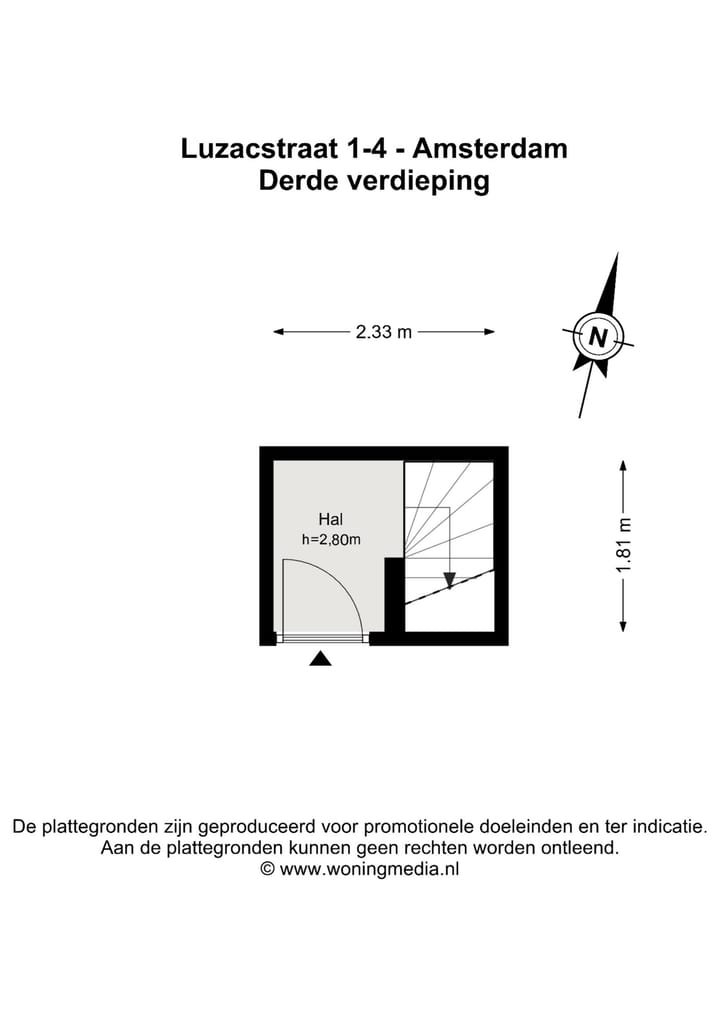 Luzacstraat 1-4 - Amsterdam
Derde verdieping

2.33 m

N

Hal
h=2,80m

1.81 m

De plattegronden zijn geproduceerd voor promotionele doeleinden en ter indicatie.
Aan de plattegronden kunnen geen rechten worden ontleend.
© www.woningmedia.nl