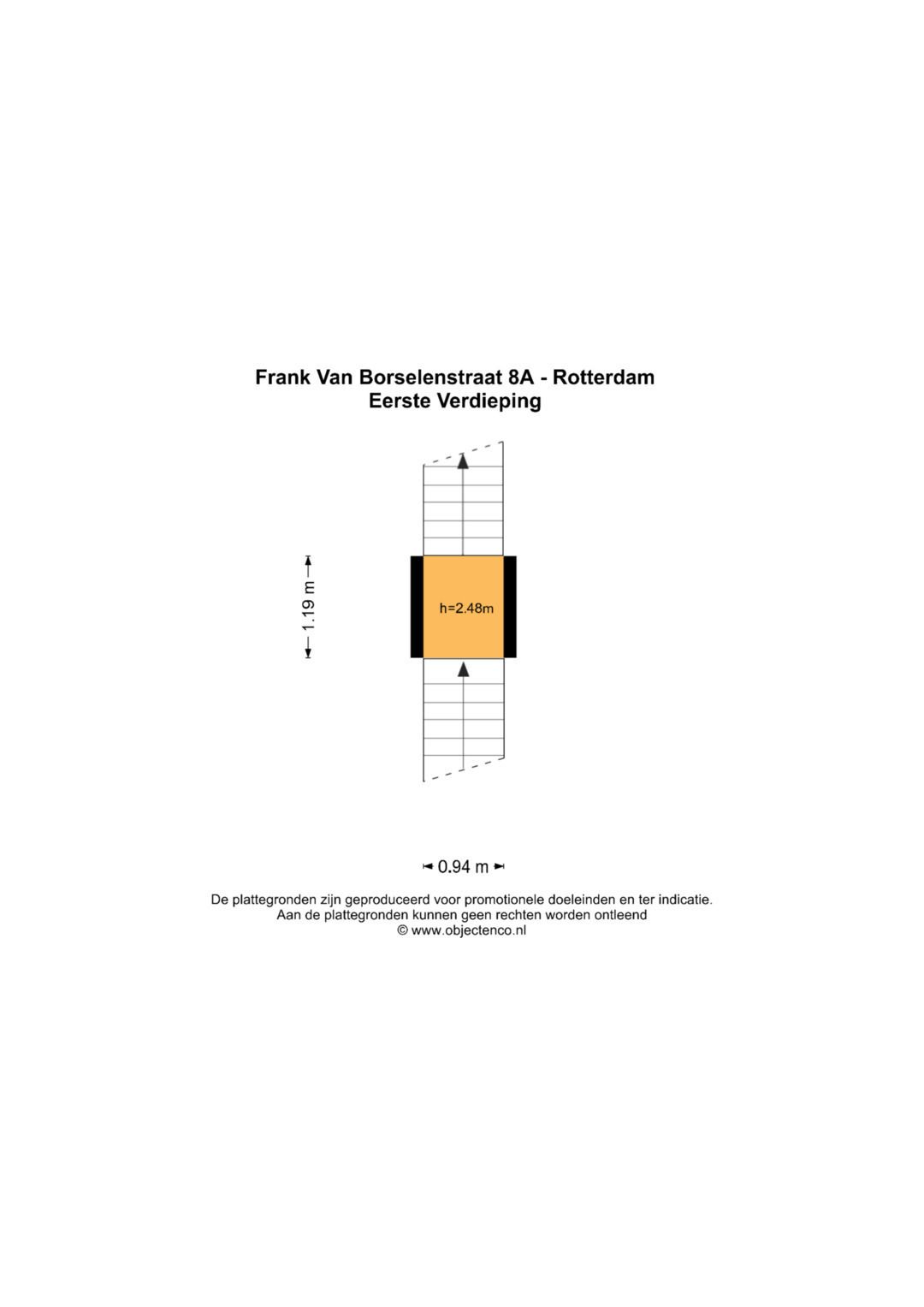 Frank Van Borselenstraat 8A - Rotterdam
Eerste Verdieping

1.19 m

h=2.48m

0.94 m

De plattegronden zijn geproduceerd voor promotionele doeleinden en ter indicatie.
Aan de plattegronden kunnen geen rechten worden ontleend
© www.objectenco.nl