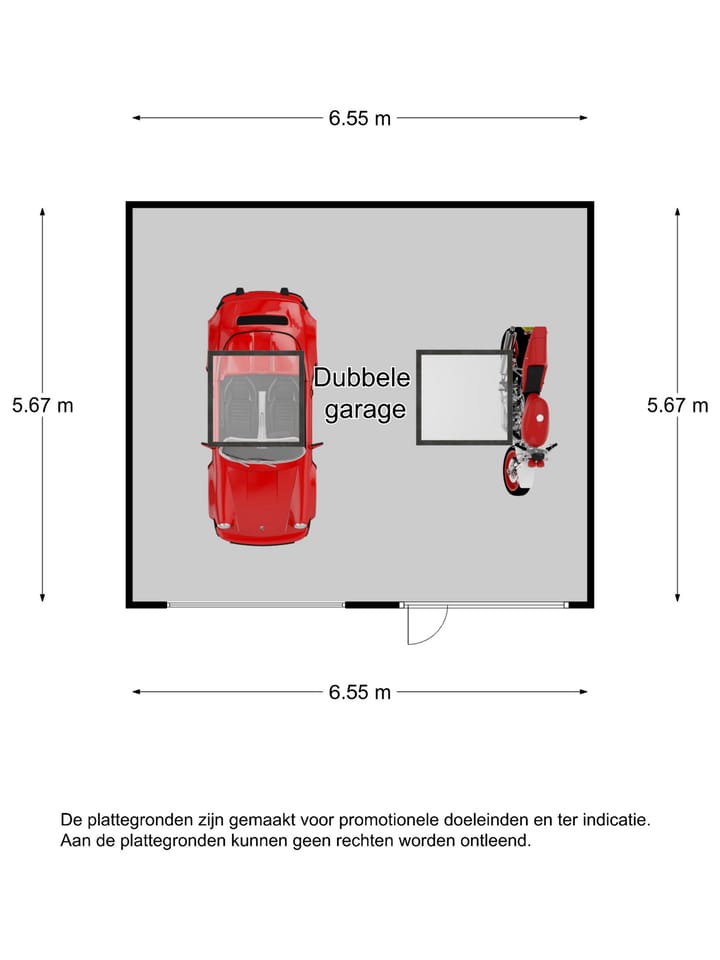 6.55 m

5.67 m

Dubbele garage

5.67 m

6.55 m

De plattegronden zijn gemaakt voor promotionele doeleinden en ter indicatie.
Aan de plattegronden kunnen geen rechten worden ontleend.