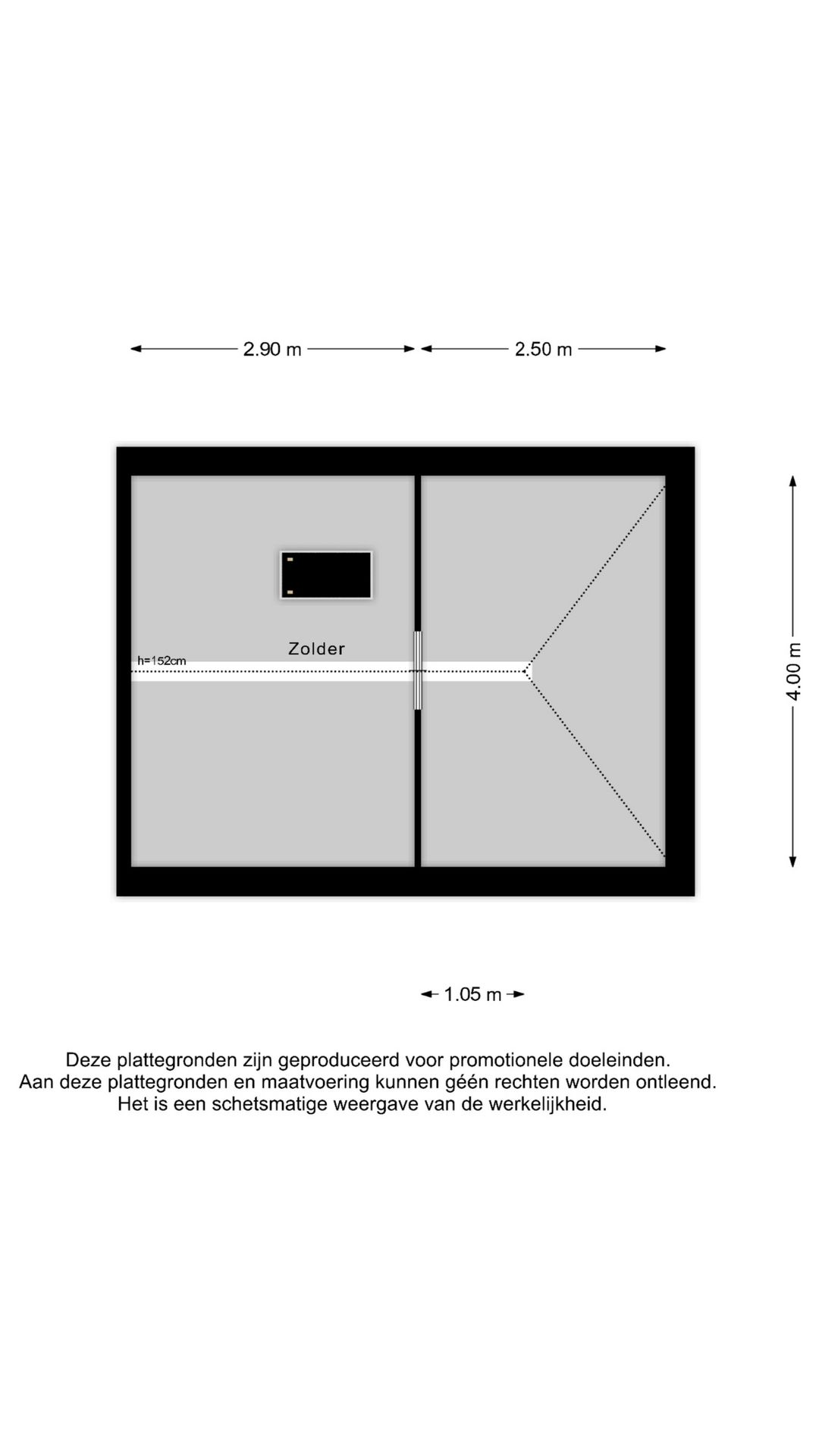 2.90 m
2.50 m

Zolder
h=152cm

4.00 m

1.05 m

Deze plattegronden zijn geproduceerd voor promotionele doeleinden.
Aan deze plattegronden en maatvoering kunnen géén rechten worden ontleend.
Het is een schetsmatige weergave van de werkelijkheid.