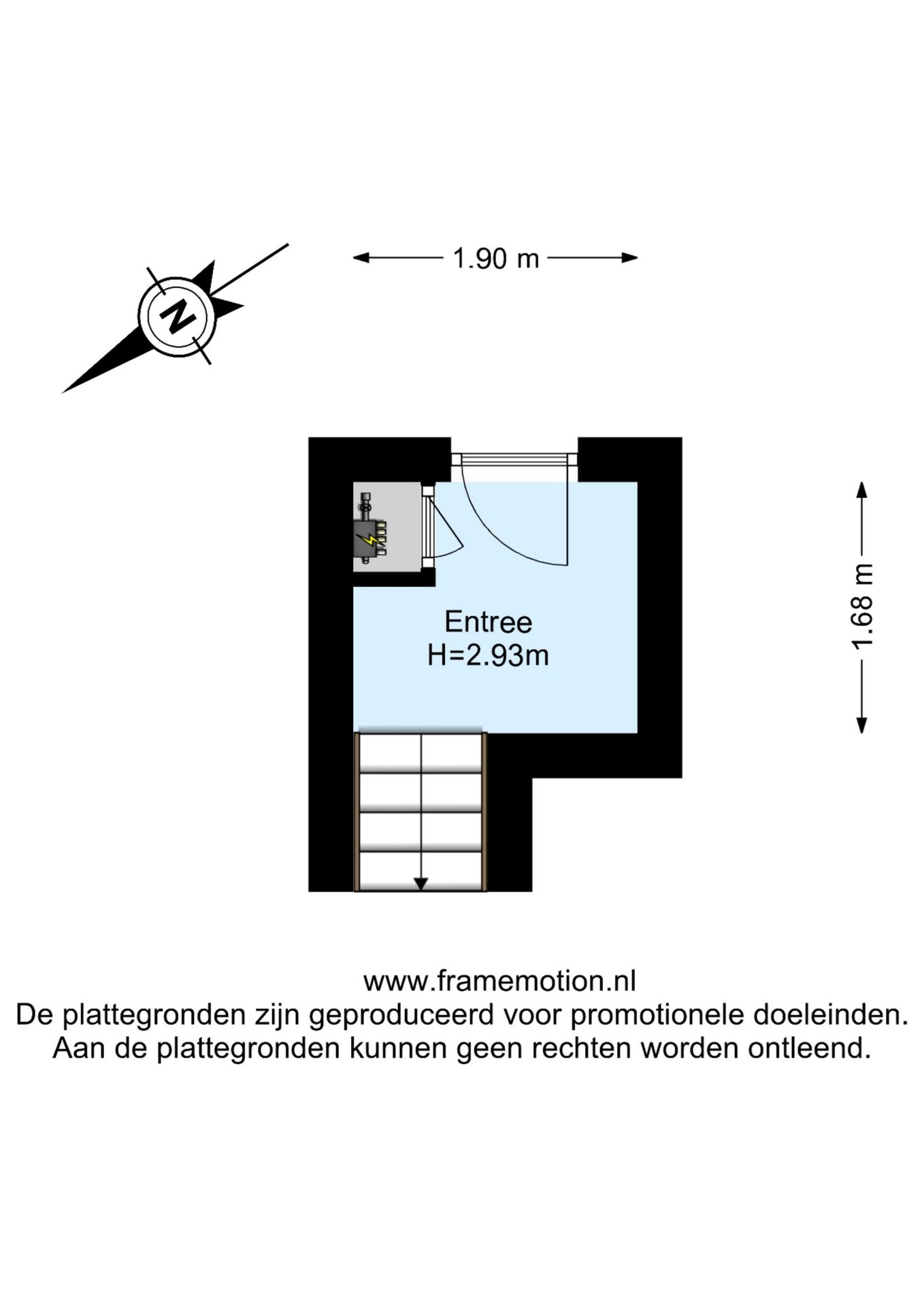 N

1.90 m

1.68 m

Entree
H=2.93m

www.framemotion.nl
De plattegronden zijn geproduceerd voor promotionele doeleinden.
Aan de plattegronden kunnen geen rechten worden ontleend.