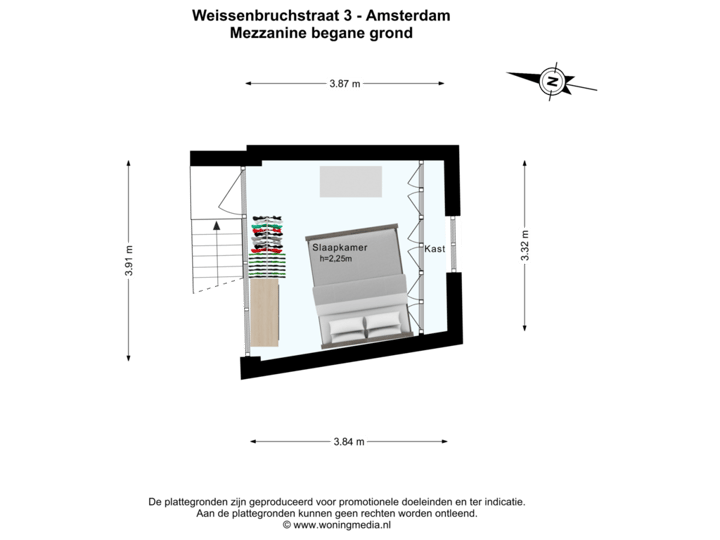 Weissenbruchstraat 3 - Amsterdam
Mezzanine begane grond

3.87 m

N

3.91 m

Slaapkamer
h=2,25m

Kast

3.32 m

3.84 m

De plattegronden zijn geproduceerd voor promotionele doeleinden en ter indicatie.
Aan de plattegronden kunnen geen rechten worden ontleend.
© www.woningmedia.nl