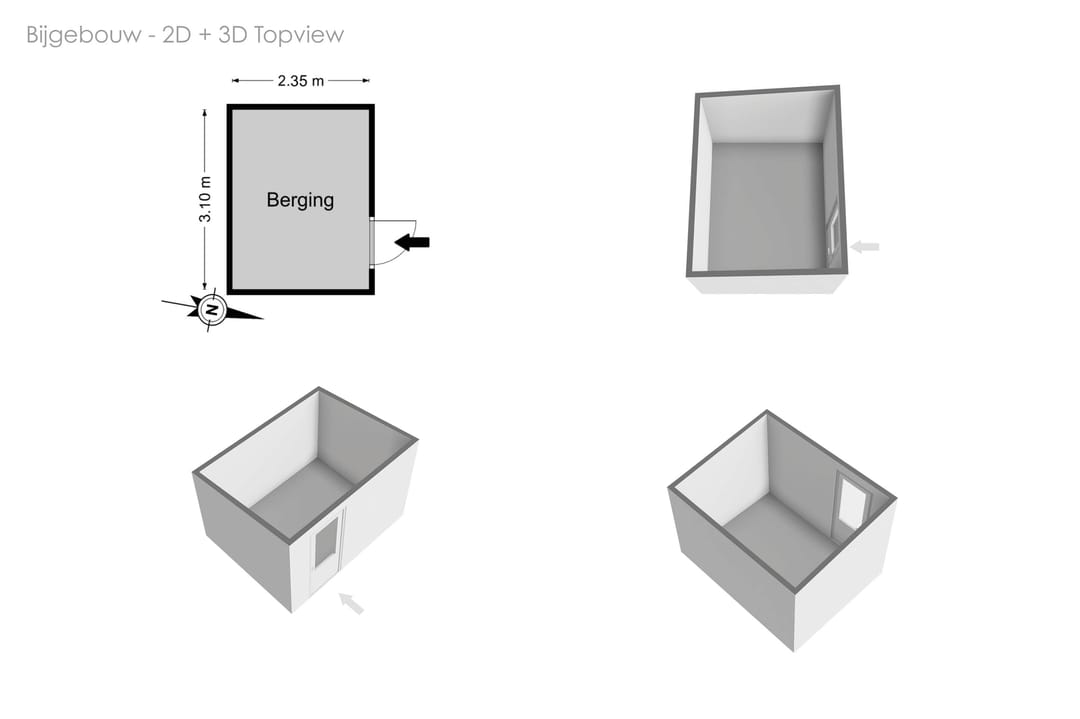 Bijgebouw - 2D + 3D Topview

2.35 m

3.10 m

Berging

N