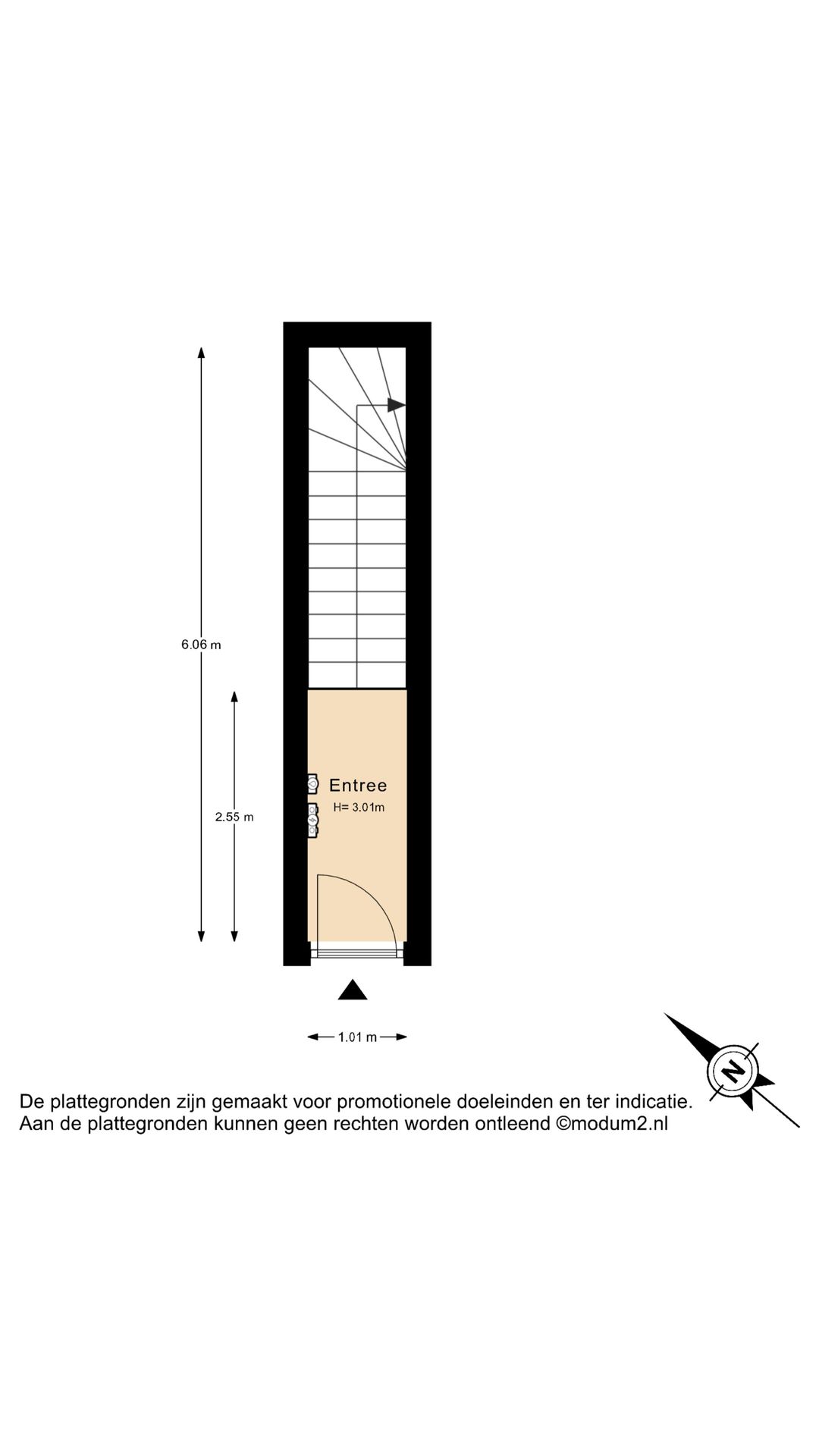 6.06 m

2.55 m

Entree
H= 3.01m

1.01 m

N

De plattegronden zijn gemaakt voor promotionele doeleinden en ter indicatie.
Aan de plattegronden kunnen geen rechten worden ontleend ©modum2.nl