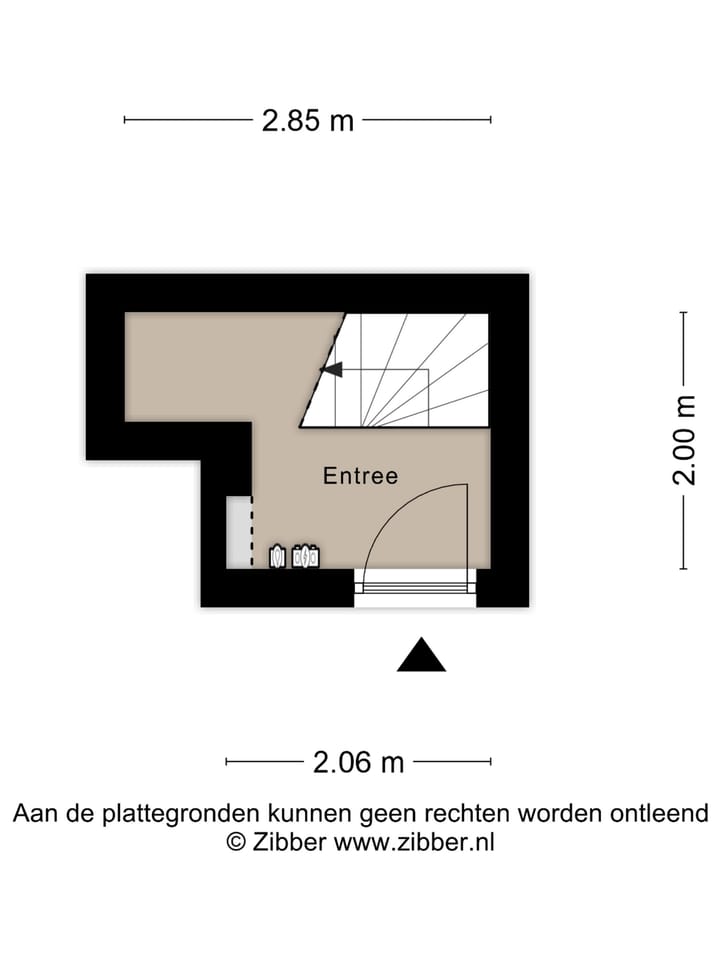 2.85 m

2.00 m

Entree

2.06 m

Aan de plattegronden kunnen geen rechten worden ontleend
© Zibber www.zibber.nl