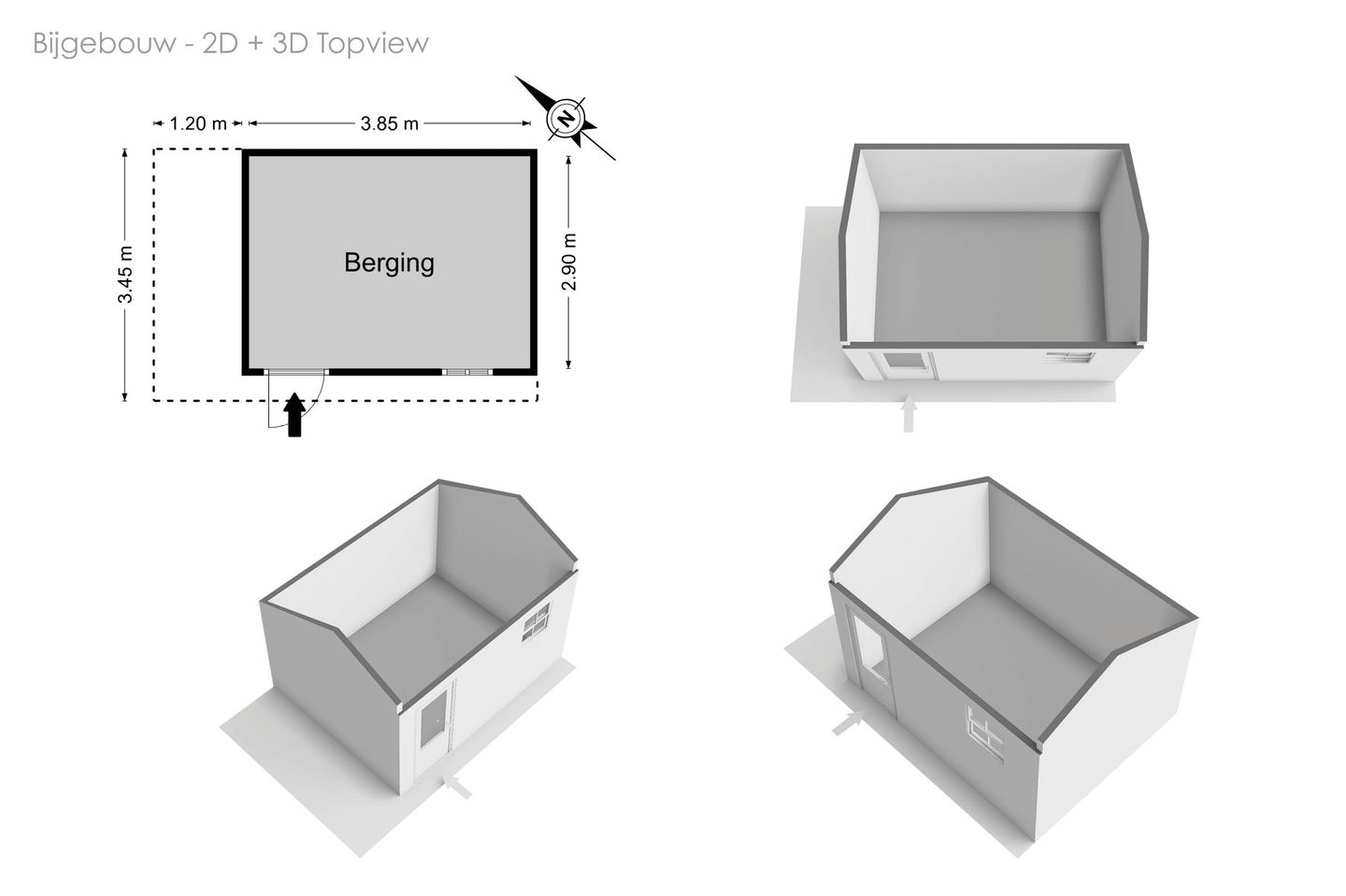 Bijgebouw - 2D + 3D Topview

1.20 m

3.85 m

N

3.45 m

Berging

2.90 m