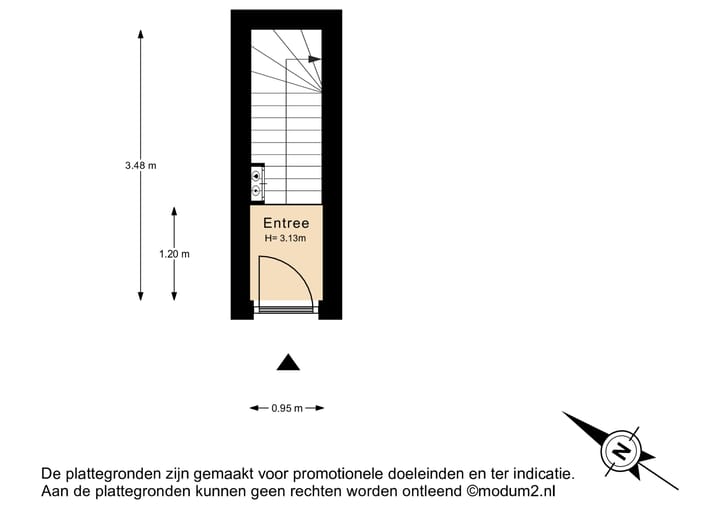 3.48 m

1.20 m

Entree
H= 3.13m

0.95 m

N

De plattegronden zijn gemaakt voor promotionele doeleinden en ter indicatie.
Aan de plattegronden kunnen geen rechten worden ontleend ©modum2.nl